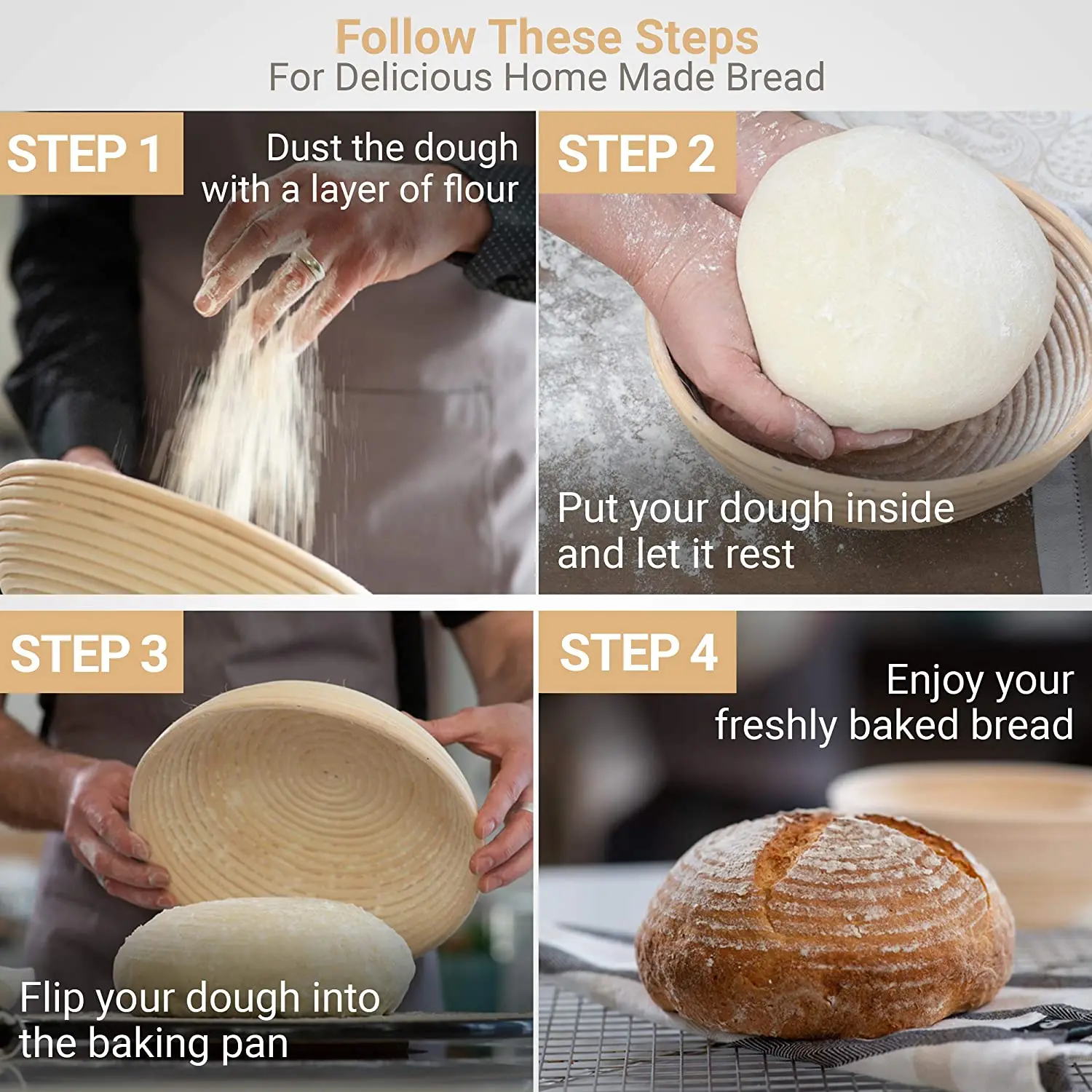 Follow These Steps
For Delicious Home Made Bread

STEP 1
Dust the dough with a layer of flour

STEP 2
Put your dough inside and let it rest

STEP 3
Flip your dough into the baking pan

STEP 4
Enjoy your freshly baked bread