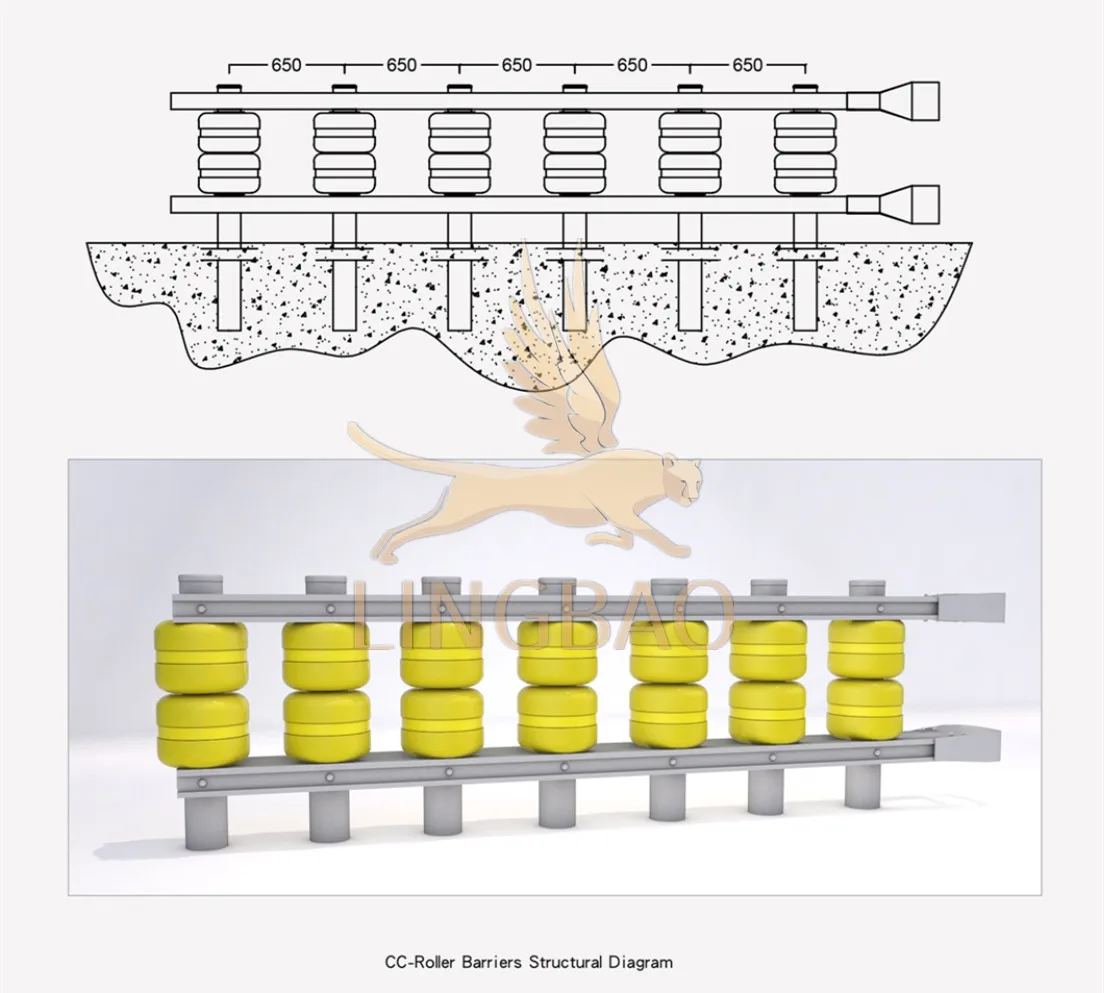 650 650 650 650 650

LINGBAO

CC-Roller Barriers Structural Diagram