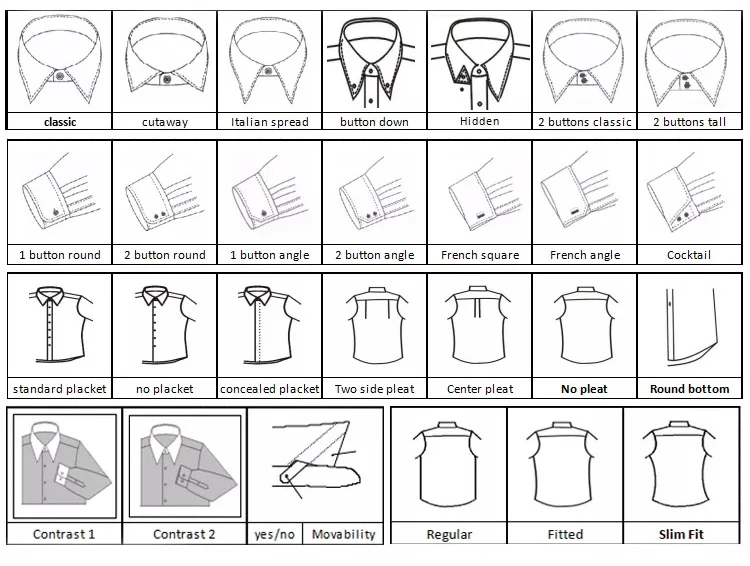 classic
cutaway
Italian spread
button down
Hidden
2 buttons classic
2 buttons tall

1 button round
2 button round
1 button angle
2 button angle
French square
French angle
Cocktail

standard placket
no placket
concealed placket
Two side pleat
Center pleat
No pleat
Round bottom

Contrast 1
Contrast 2
yes/no
Movability
Regular
Fitted
Slim Fit