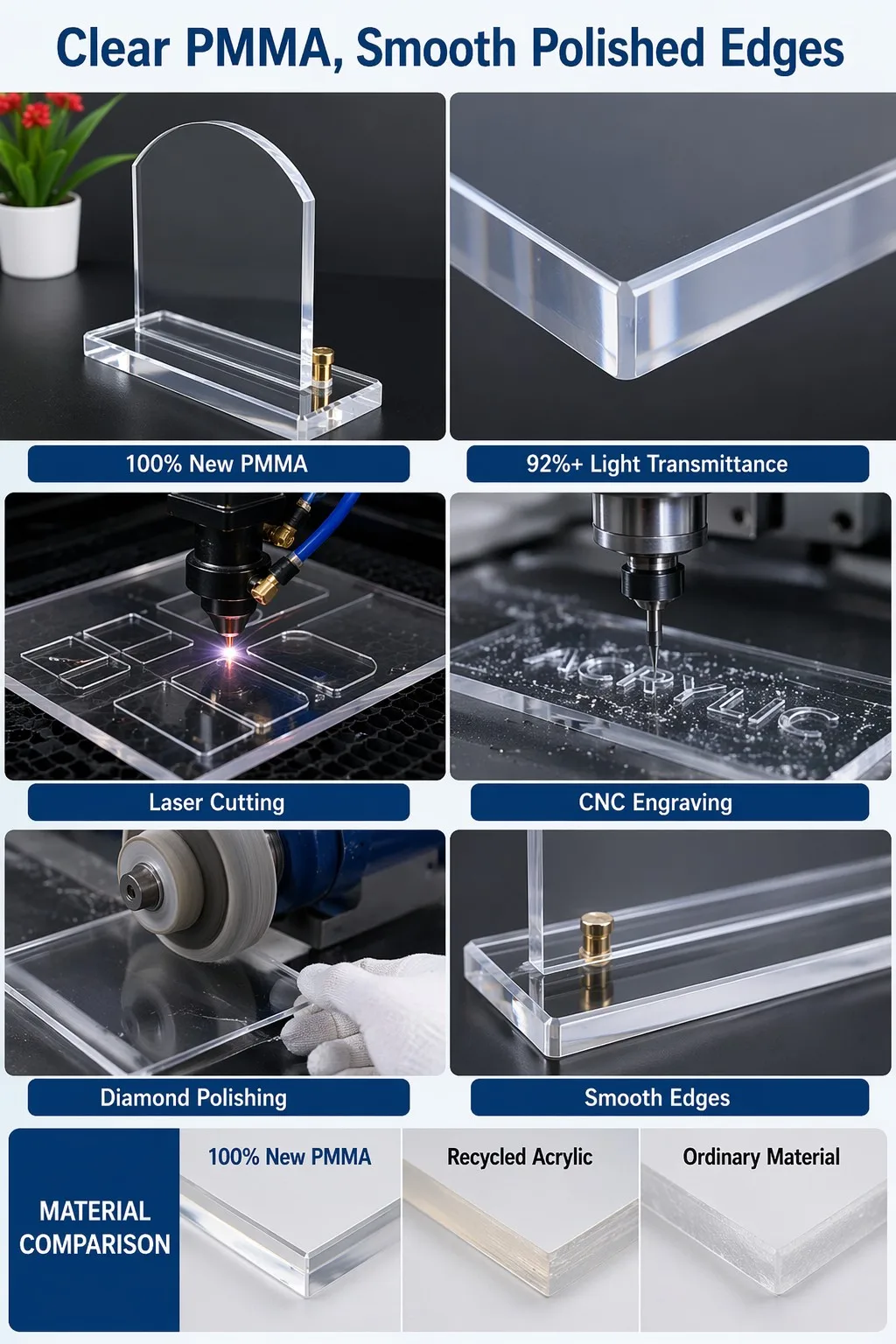 Clear PMMA, Smooth Polished Edges

100% New PMMA

92%+ Light Transmittance

Laser Cutting

ACRYLIC

CNC Engraving

Diamond Polishing

Smooth Edges

MATERIAL COMPARISON

100% New PMMA

Recycled Acrylic

Ordinary Material