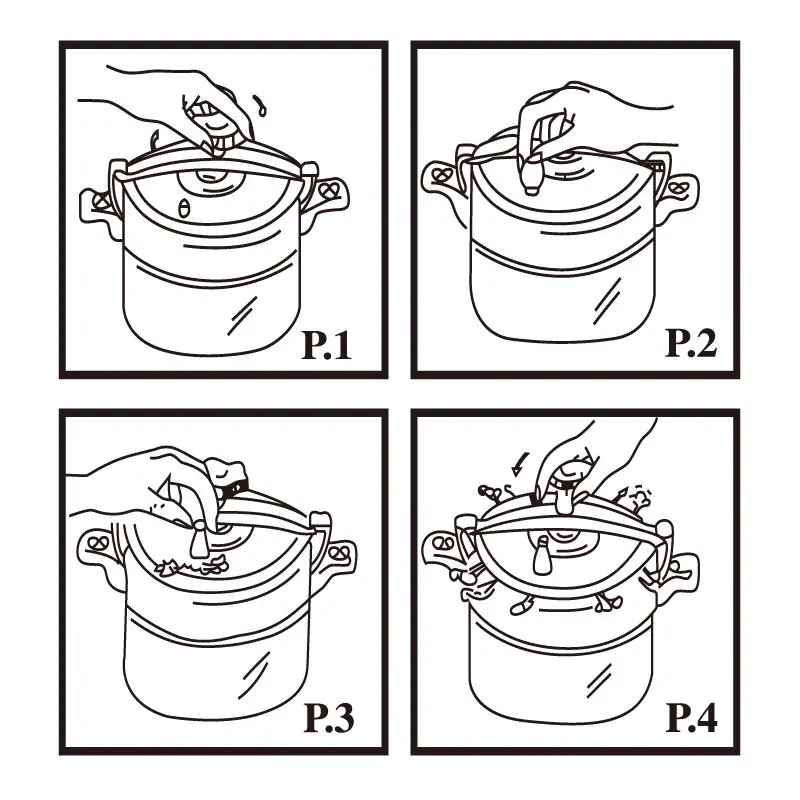 P.1

P.2

P.3

P.4