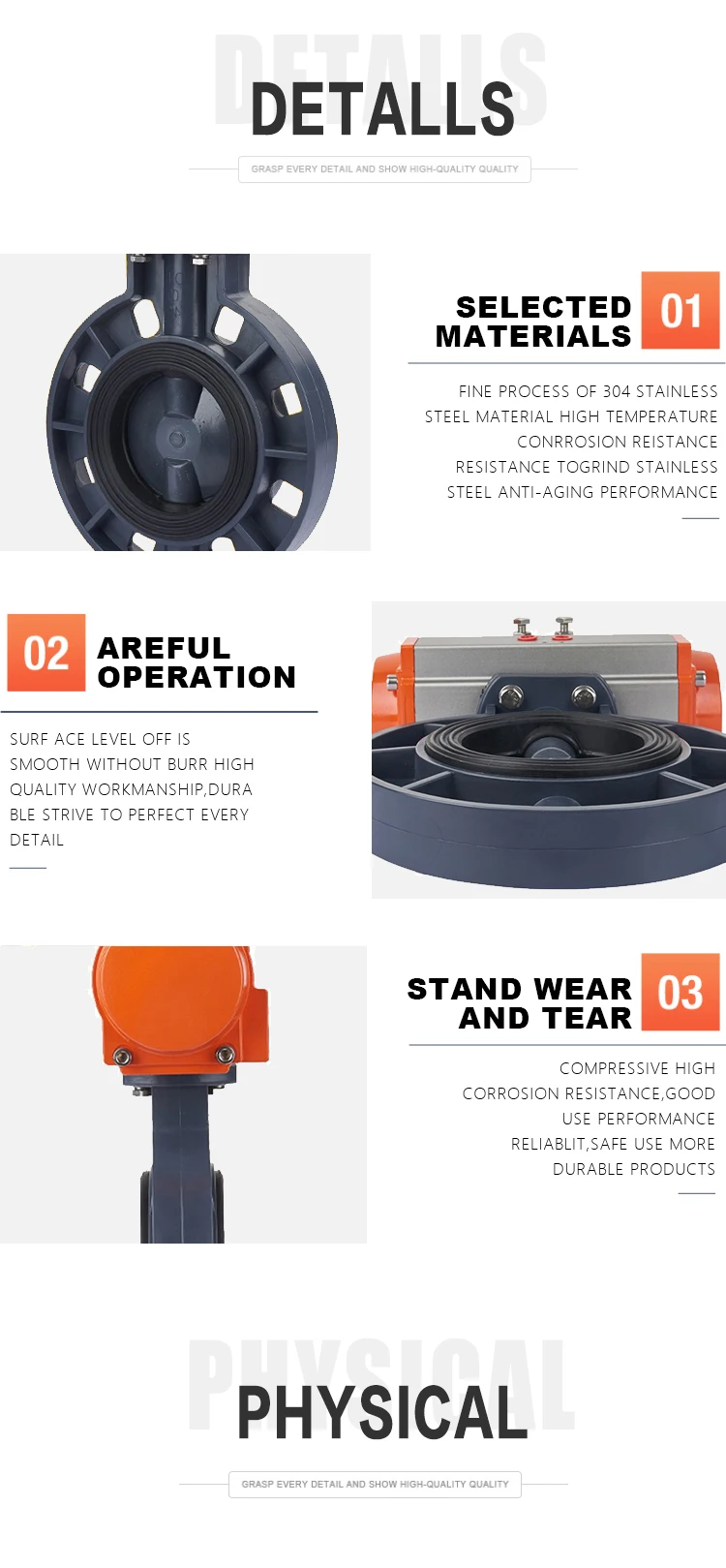 DETALLS

DETALLS

GRASP EVERY DETAIL AND SHOW HIGH-QUALITY QUALITY

SELECTED MATERIALS 01

FINE PROCESS OF 304 STAINLESS STEEL MATERIAL HIGH TEMPERATURE CONRROSION REISTANCE RESISTANCE TOGRIND STAINLESS STEEL ANTI-AGING PERFORMANCE

02 AREFUL OPERATION

SURF ACE LEVEL OFF IS SMOOTH WITHOUT BURR HIGH QUALITY WORKMANSHIP,DURA BLE STRIVE TO PERFECT EVERY DETAIL

STAND WEAR AND TEAR 03

COMPRESSIVE HIGH CORROSION RESISTANCE,GOOD USE PERFORMANCE RELIABLIT,SAFE USE MORE DURABLE PRODUCTS

PHYSICAL

PHYSICAL

GRASP EVERY DETAIL AND SHOW HIGH-QUALITY QUALITY