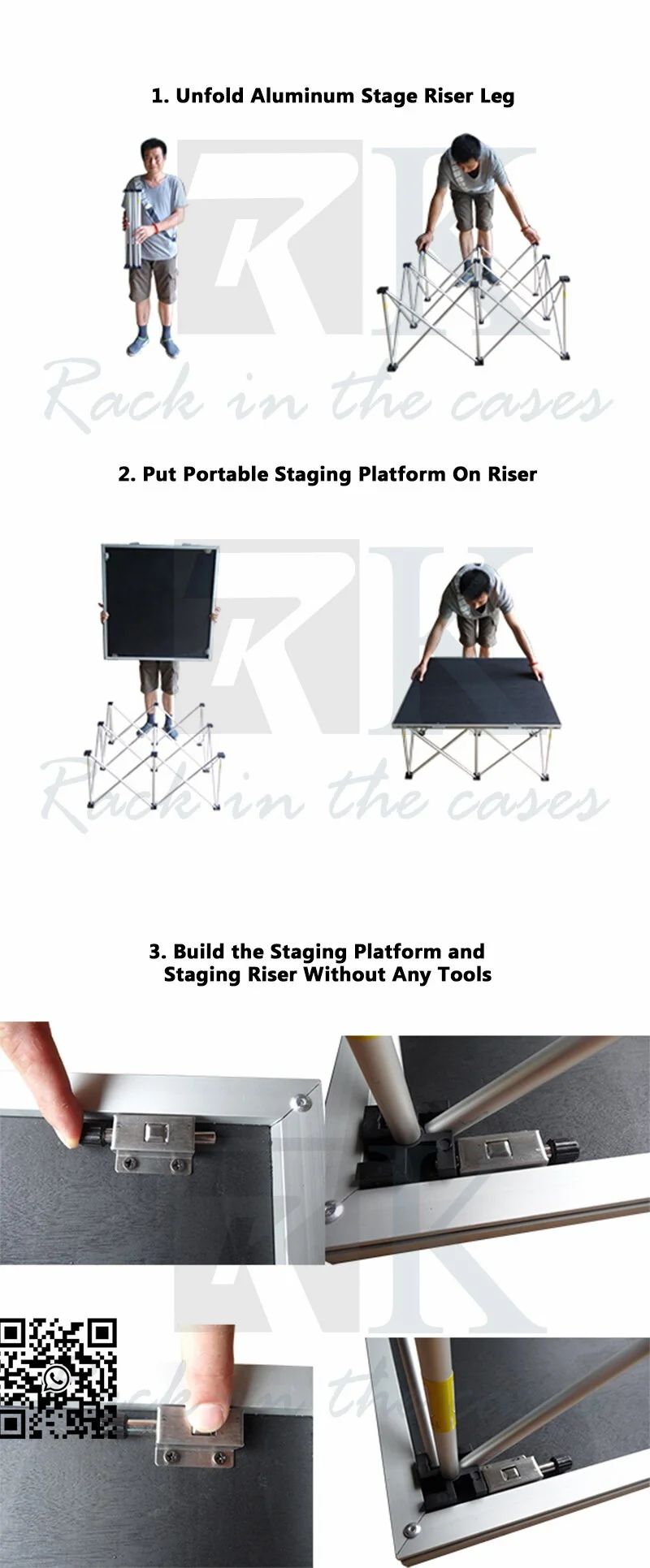 1. Unfold Aluminum Stage Riser Leg

RK

Rack in the cases

2. Put Portable Staging Platform On Riser

RK

Rack in the cases

3. Build the Staging Platform and Staging Riser Without Any Tools

RK

Rack in the cases