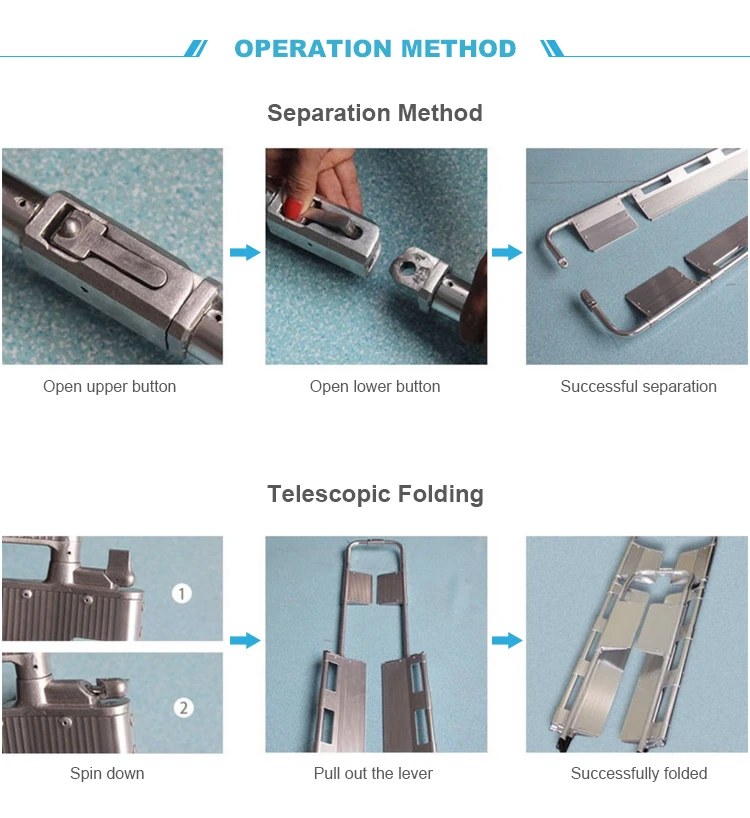 OPERATION METHOD

Separation Method

Open upper button

Open lower button

Successful separation

Telescopic Folding

1

2

Spin down

Pull out the lever

Successfully folded