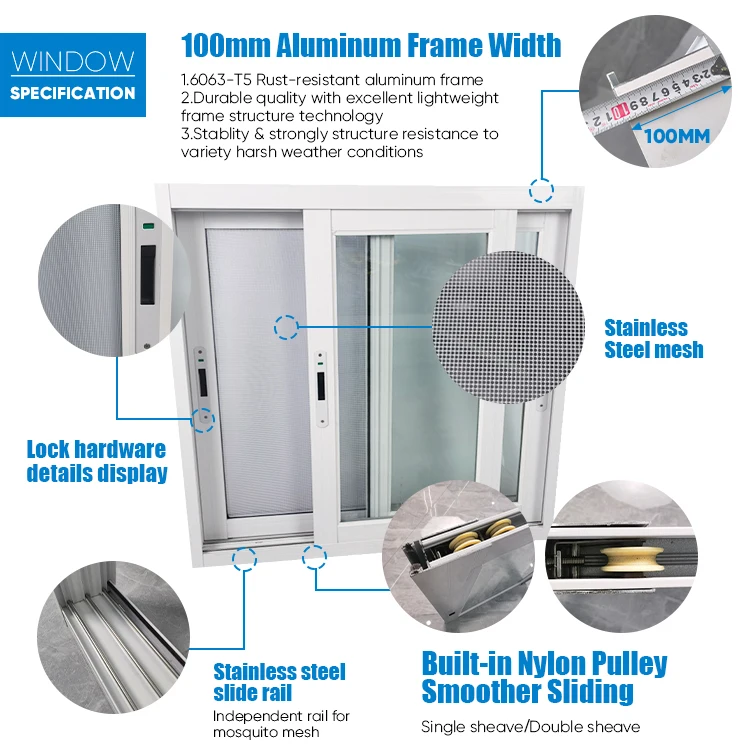 WINDOW
SPECIFICATION

100mm Aluminum Frame Width

1.6063-T5 Rust-resistant aluminum frame
2.Durable quality with excellent lightweight frame structure technology
3.Stablity & strongly structure resistance to variety harsh weather conditions

2 3 4 5 6 7 8 9 10 1 2

100MM

Stainless Steel mesh

Lock hardware details display

Stainless steel slide rail

Independent rail for mosquito mesh

Built-in Nylon Pulley Smoother Sliding

Single sheave/Double sheave