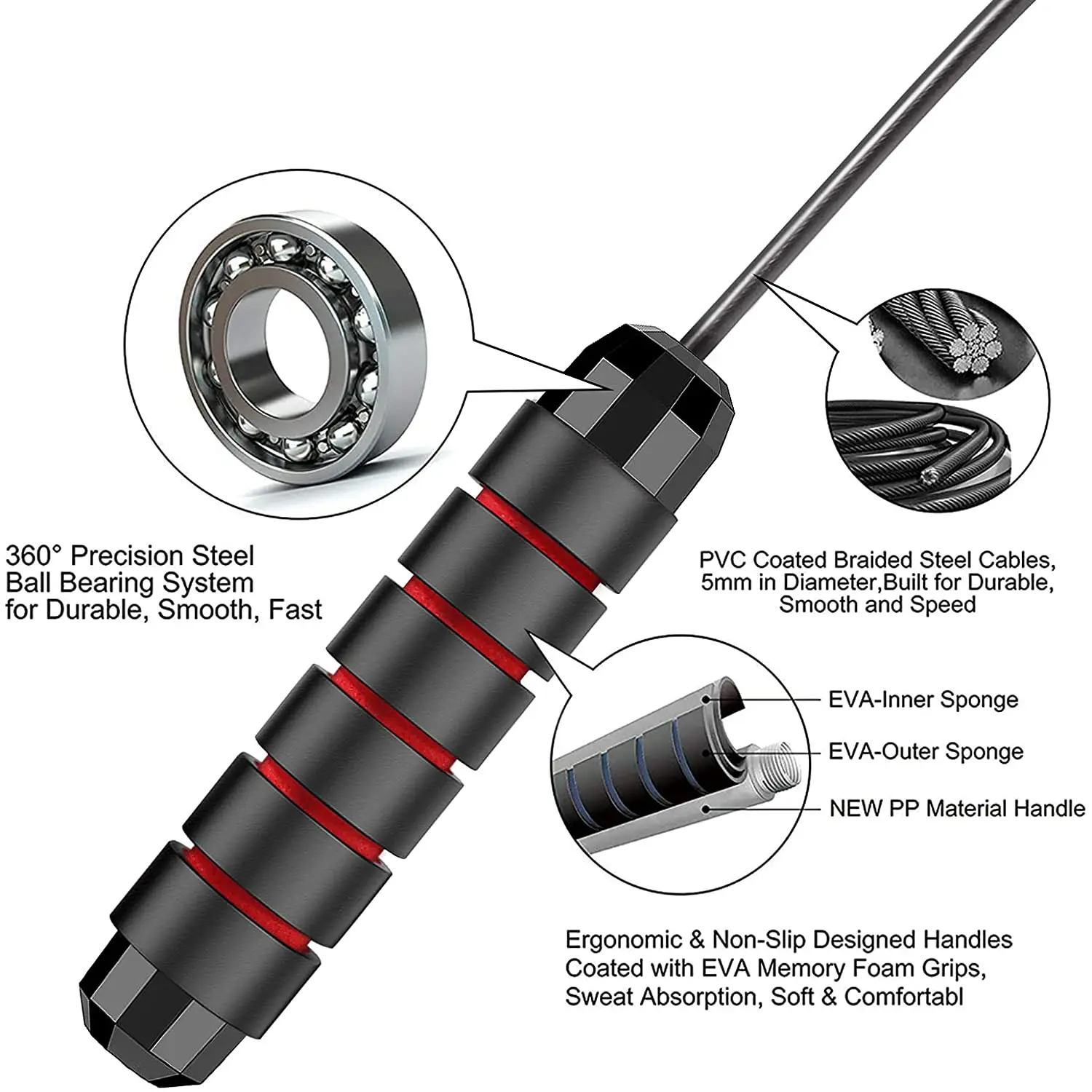 360° Precision Steel Ball Bearing System for Durable, Smooth, Fast

PVC Coated Braided Steel Cables, 5mm in Diameter,Built for Durable, Smooth and Speed

EVA-Inner Sponge

EVA-Outer Sponge

NEW PP Material Handle

Ergonomic & Non-Slip Designed Handles Coated with EVA Memory Foam Grips, Sweat Absorption, Soft & Comfortabl