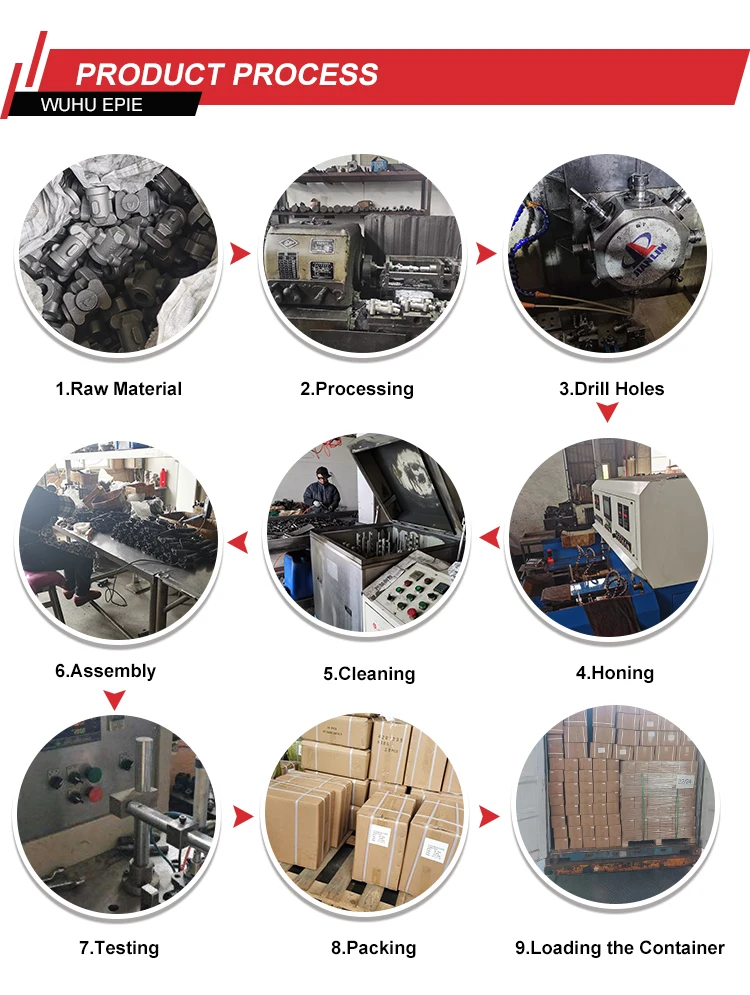 PRODUCT PROCESS
WUHU EPIE

1.Raw Material

2.Processing

3.Drill Holes

6.Assembly

5.Cleaning

4.Honing

7.Testing

8.Packing

9.Loading the Container