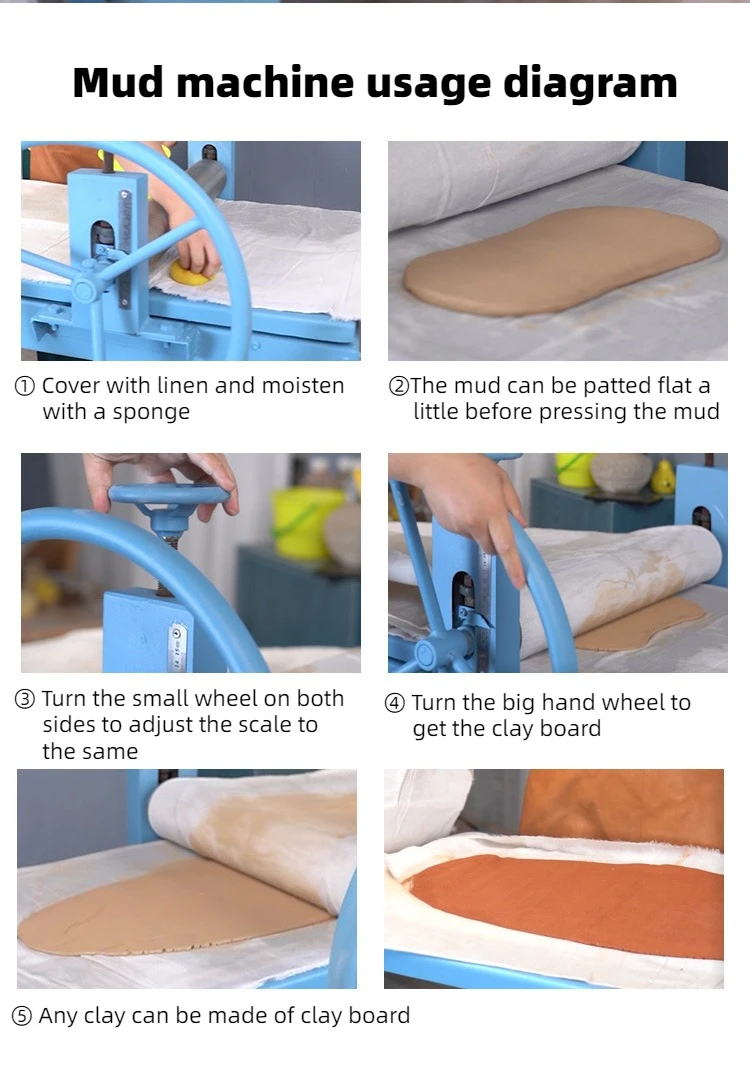 Mud machine usage diagram

① Cover with linen and moisten with a sponge

②The mud can be patted flat a little before pressing the mud

③ Turn the small wheel on both sides to adjust the scale to the same

④ Turn the big hand wheel to get the clay board

⑤ Any clay can be made of clay board