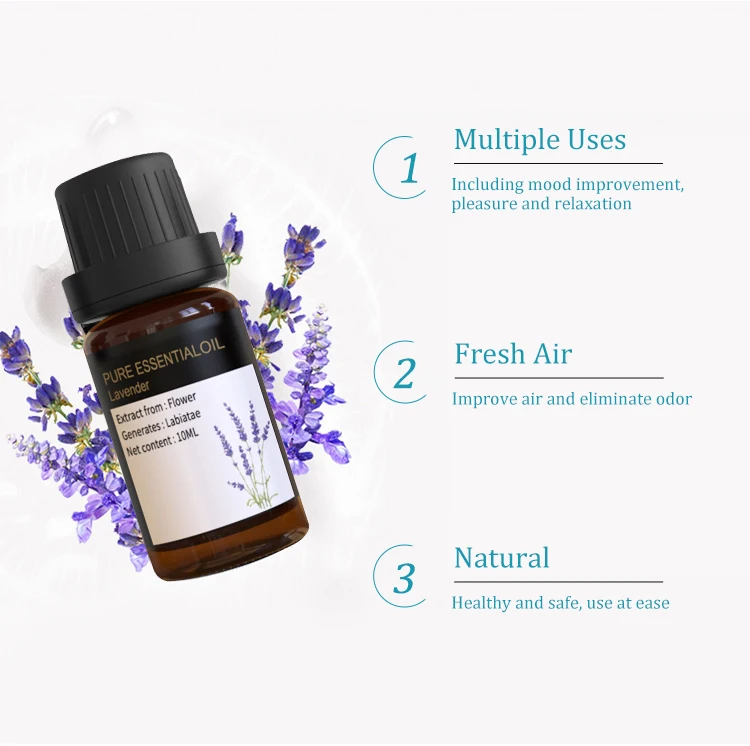 PURE ESSENTIALOIL
Lavender

Extract from : Flower
Generates : Labiatae
Net content : 10ML

1
Multiple Uses
Including mood improvement, pleasure and relaxation

2
Fresh Air
Improve air and eliminate odor

3
Natural
Healthy and safe, use at ease