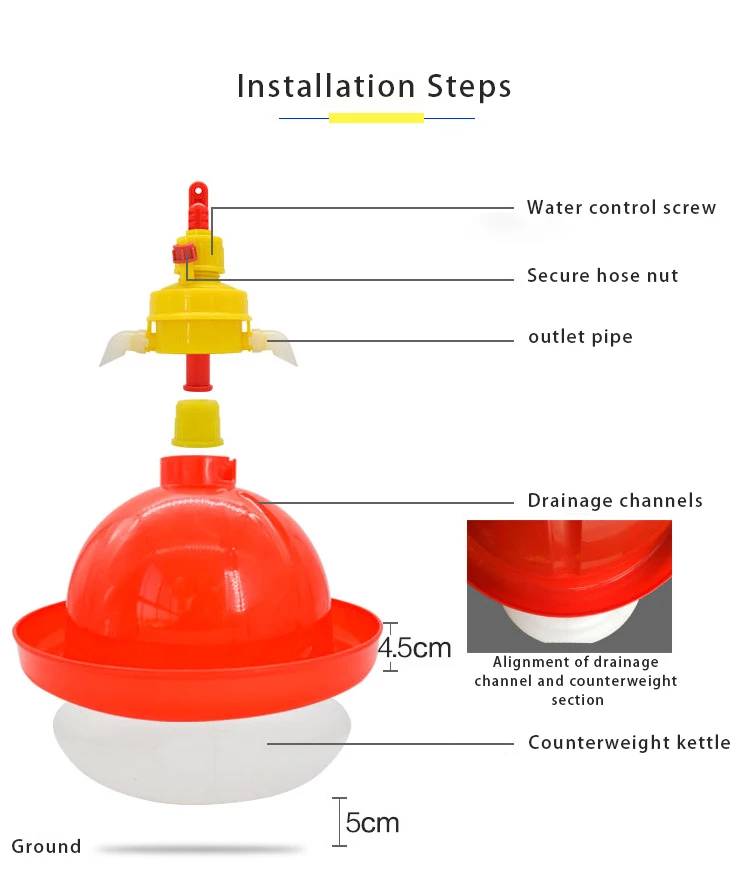 Installation Steps

Water control screw

Secure hose nut

outlet pipe

Drainage channels

4.5cm

Alignment of drainage channel and counterweight section

Counterweight kettle

5cm

Ground