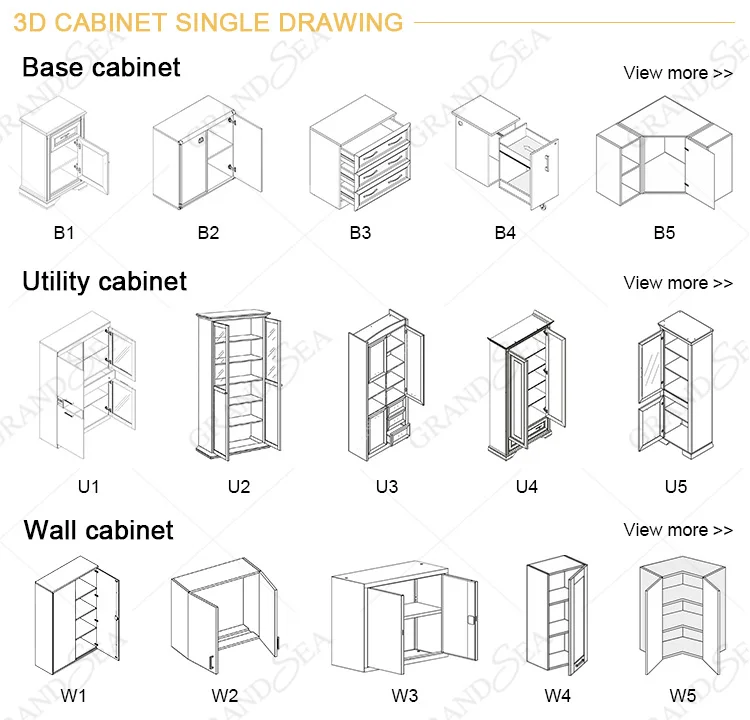 3D CABINET SINGLE DRAWING

Base cabinet

View more >>

B1 B2 B3 B4 B5

Utility cabinet

View more >>

U1 U2 U3 U4 U5

Wall cabinet

View more >>

W1 W2 W3 W4 W5

GRANDSEA