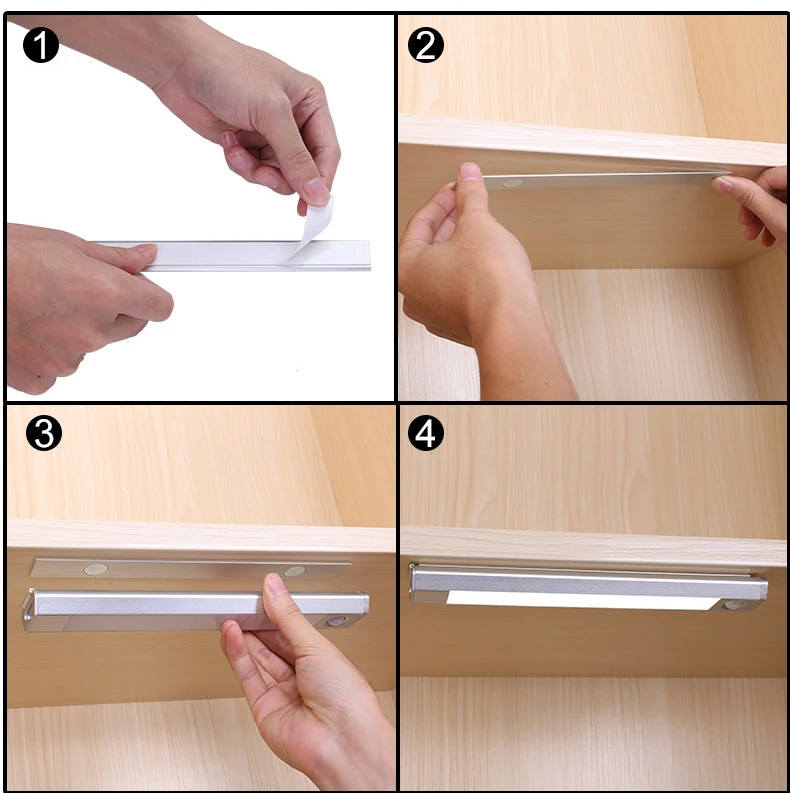 1
2
3
4