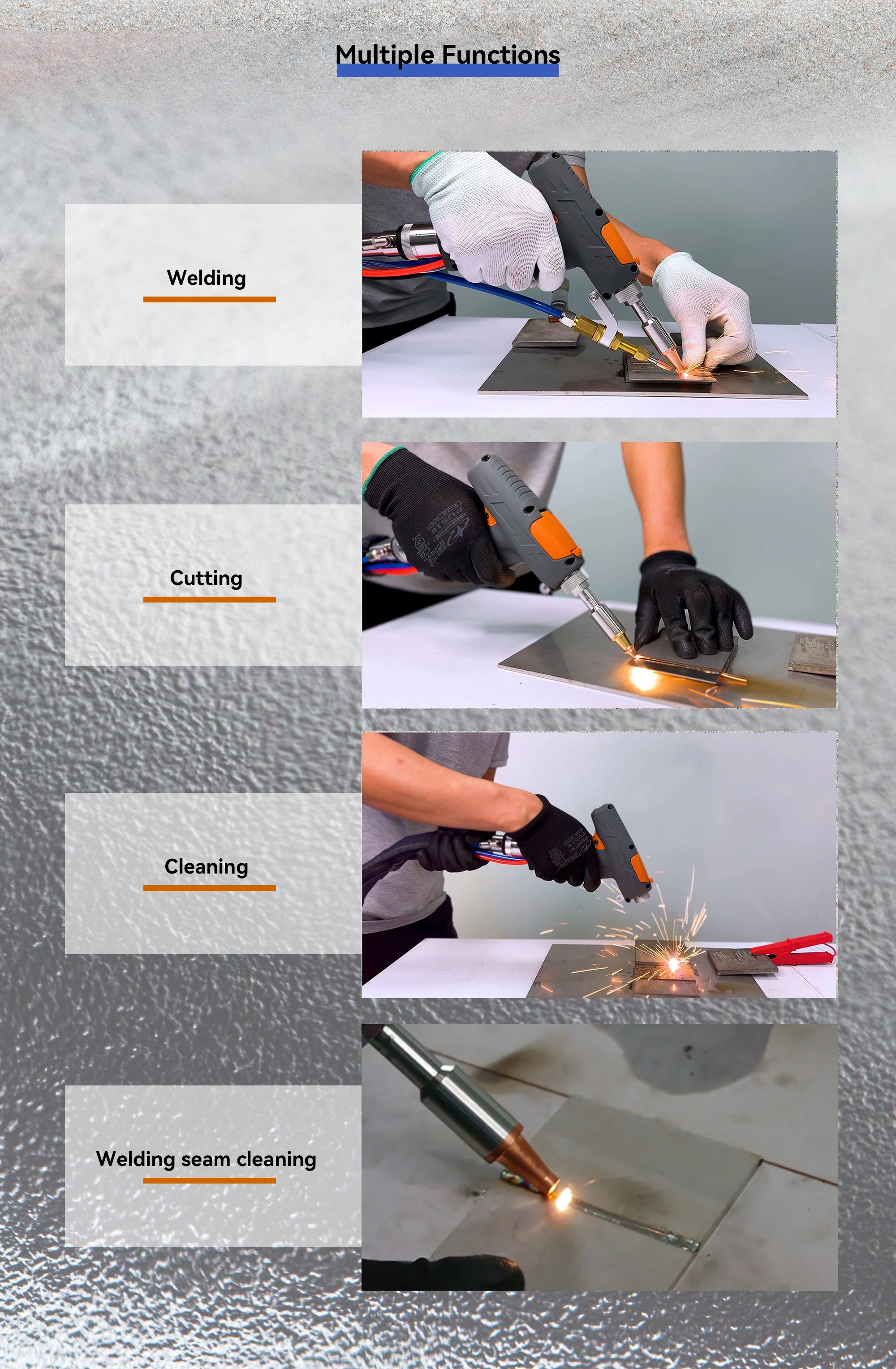 Multiple Functions

Welding

Cutting

Cleaning

Welding seam cleaning