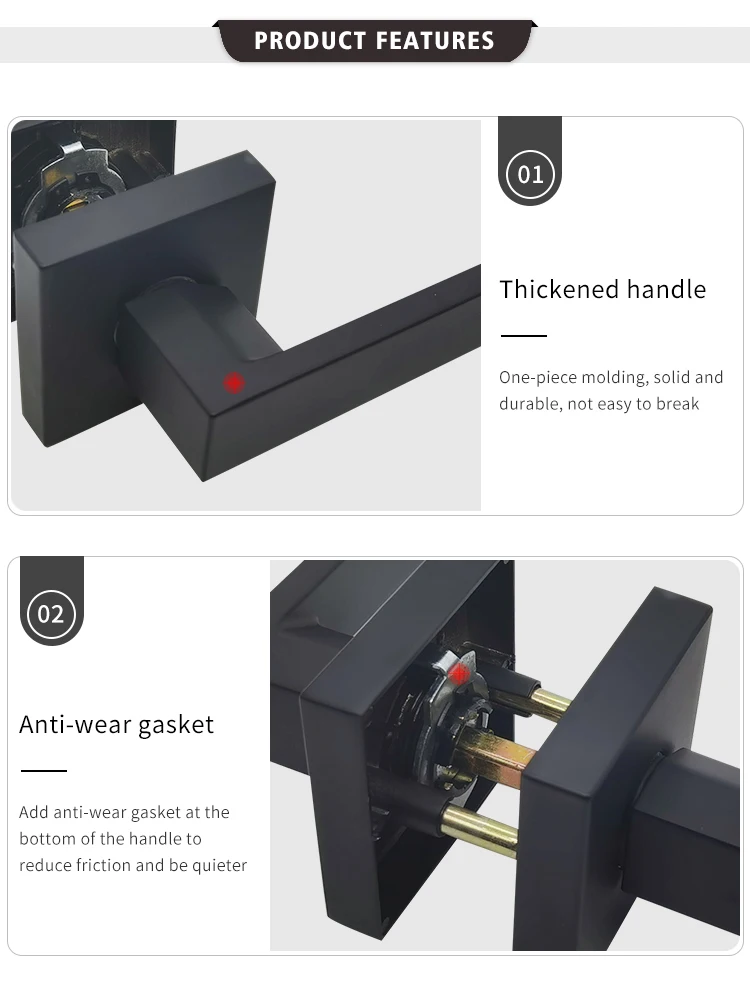 PRODUCT FEATURES

01

Thickened handle

One-piece molding, solid and durable, not easy to break

02

Anti-wear gasket

Add anti-wear gasket at the bottom of the handle to reduce friction and be quieter