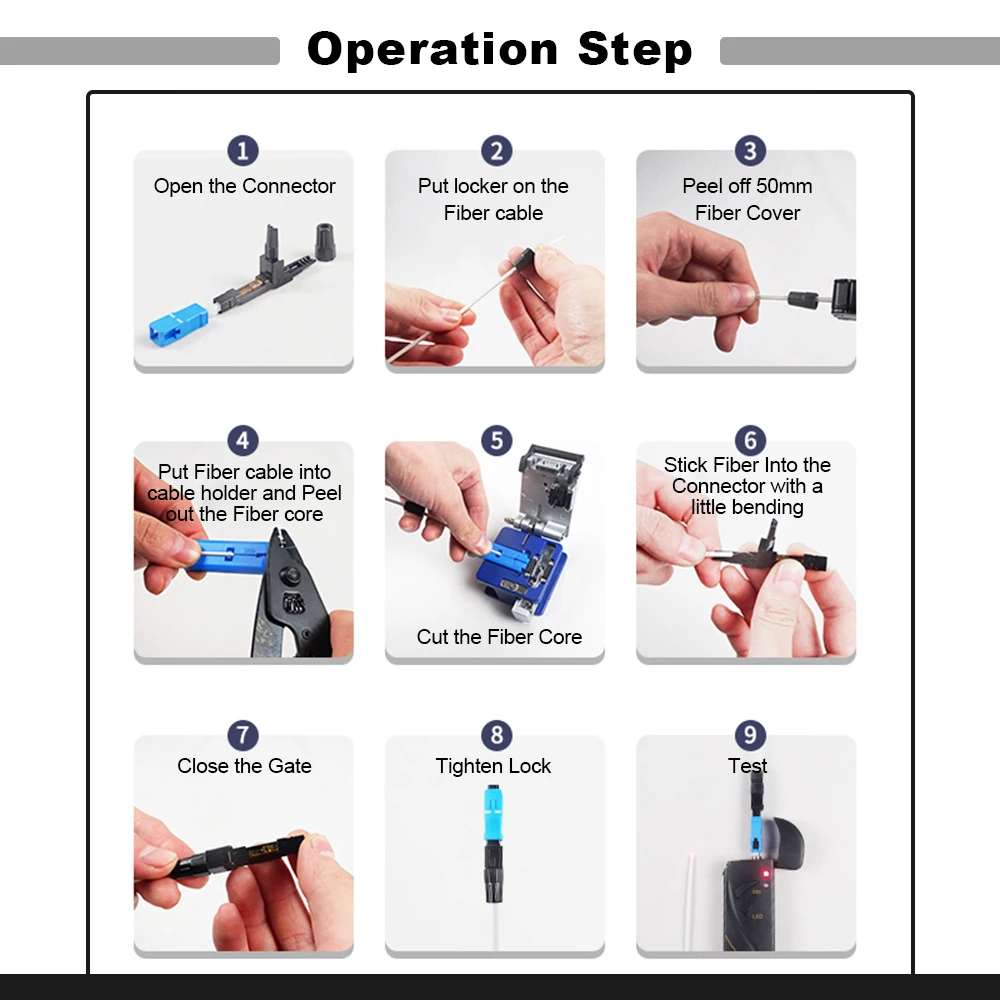 Operation Step

1
Open the Connector

2
Put locker on the Fiber cable

3
Peel off 50mm Fiber Cover

4
Put Fiber cable into cable holder and Peel out the Fiber core

5
Cut the Fiber Core

6
Stick Fiber Into the Connector with a little bending

7
Close the Gate

8
Tighten Lock

9
Test