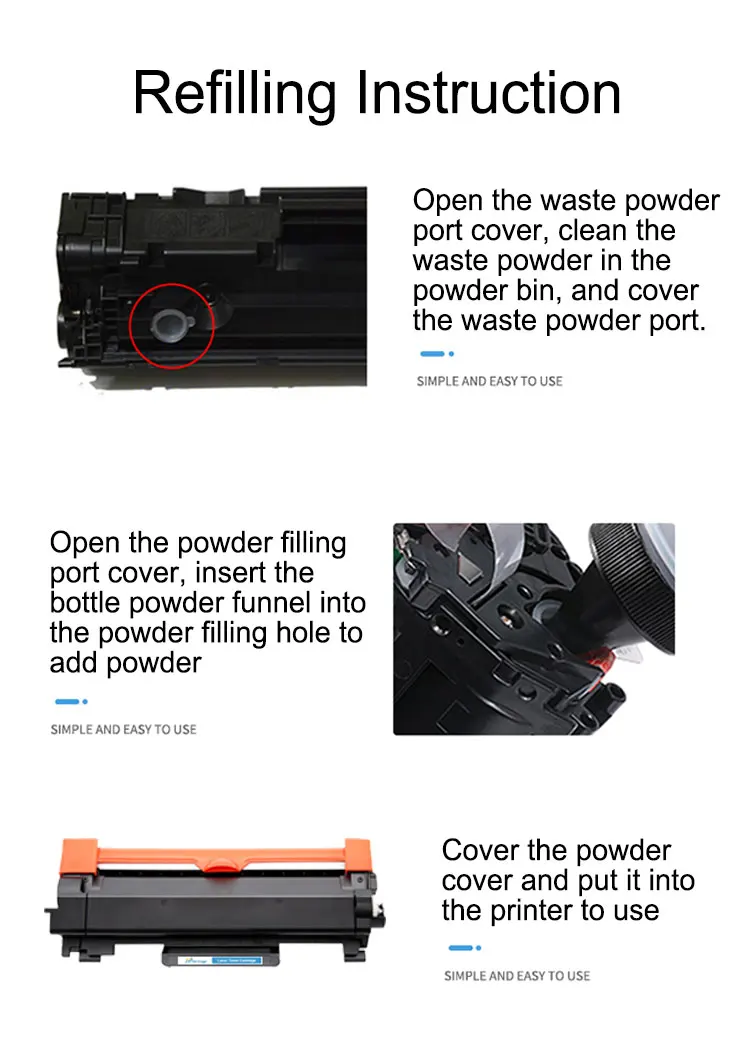 Refilling Instruction

Open the waste powder port cover, clean the waste powder in the powder bin, and cover the waste powder port.

SIMPLE AND EASY TO USE

Open the powder filling port cover, insert the bottle powder funnel into the powder filling hole to add powder

SIMPLE AND EASY TO USE

Cover the powder cover and put it into the printer to use

SIMPLE AND EASY TO USE