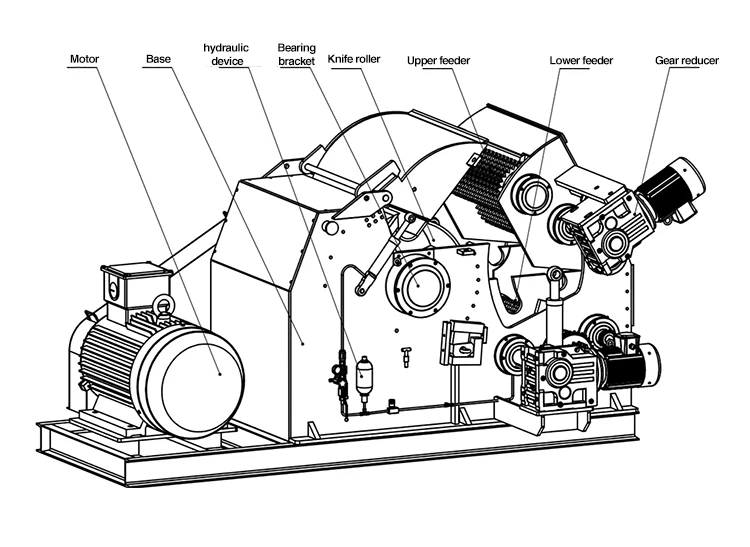 Motor
Base
hydraulic device
Bearing bracket
Knife roller
Upper feeder
Lower feeder
Gear reducer