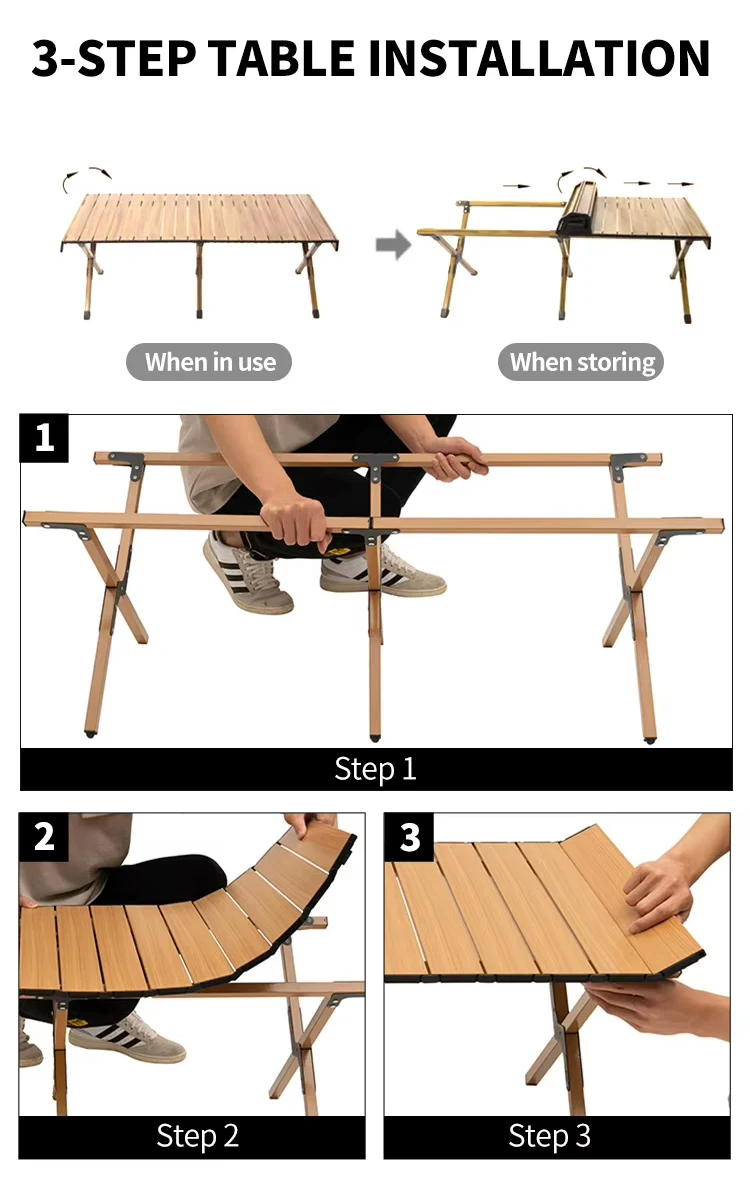 3-STEP TABLE INSTALLATION

When in use

When storing

1

Step 1

2

Step 2

3

Step 3