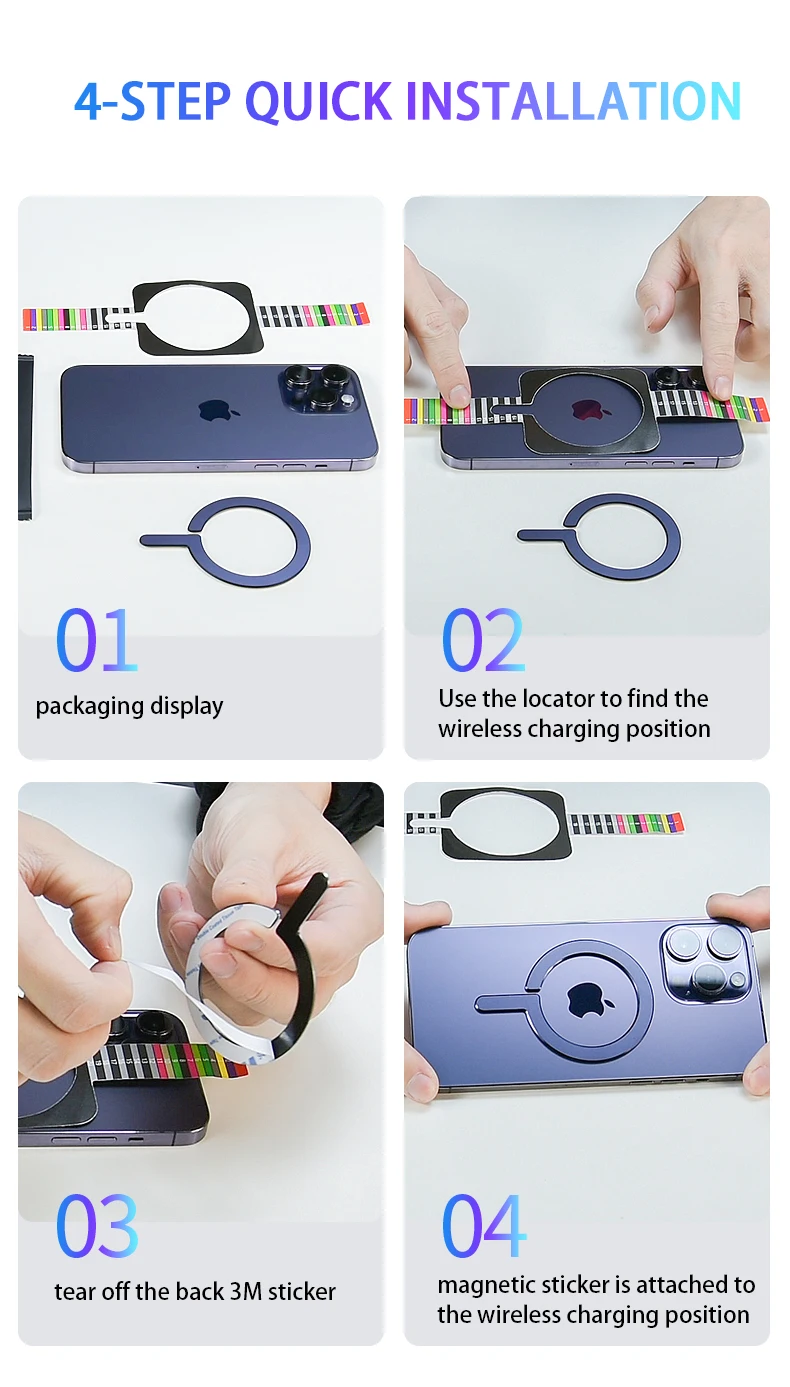 4-STEP QUICK INSTALLATION

01

packaging display

02

Use the locator to find the wireless charging position

03

tear off the back 3M sticker

04

magnetic sticker is attached to the wireless charging position