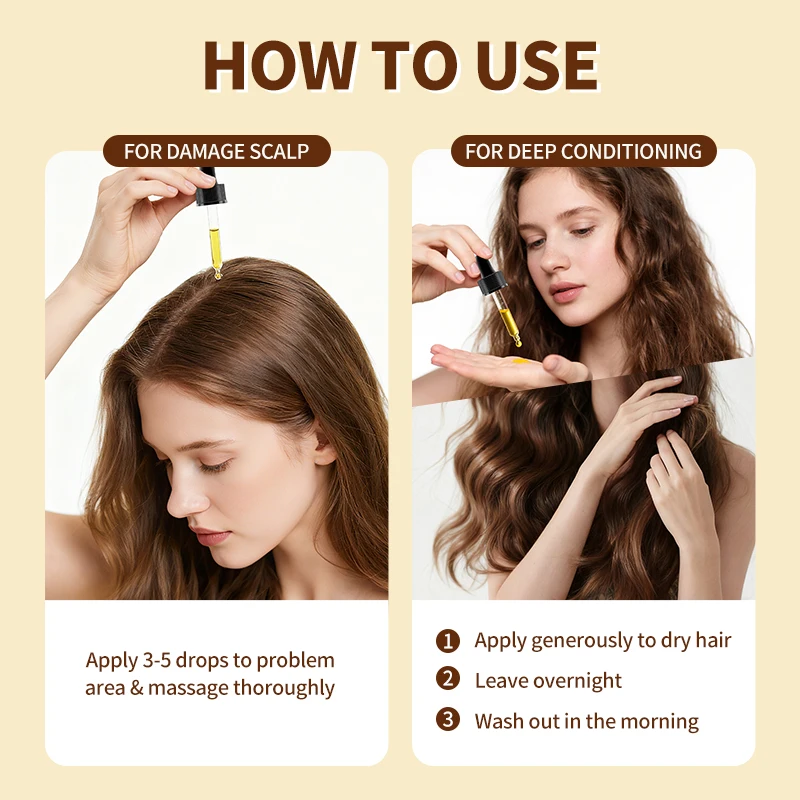 HOW TO USE

FOR DAMAGE SCALP

Apply 3-5 drops to problem area & massage thoroughly

FOR DEEP CONDITIONING

1 Apply generously to dry hair
2 Leave overnight
3 Wash out in the morning