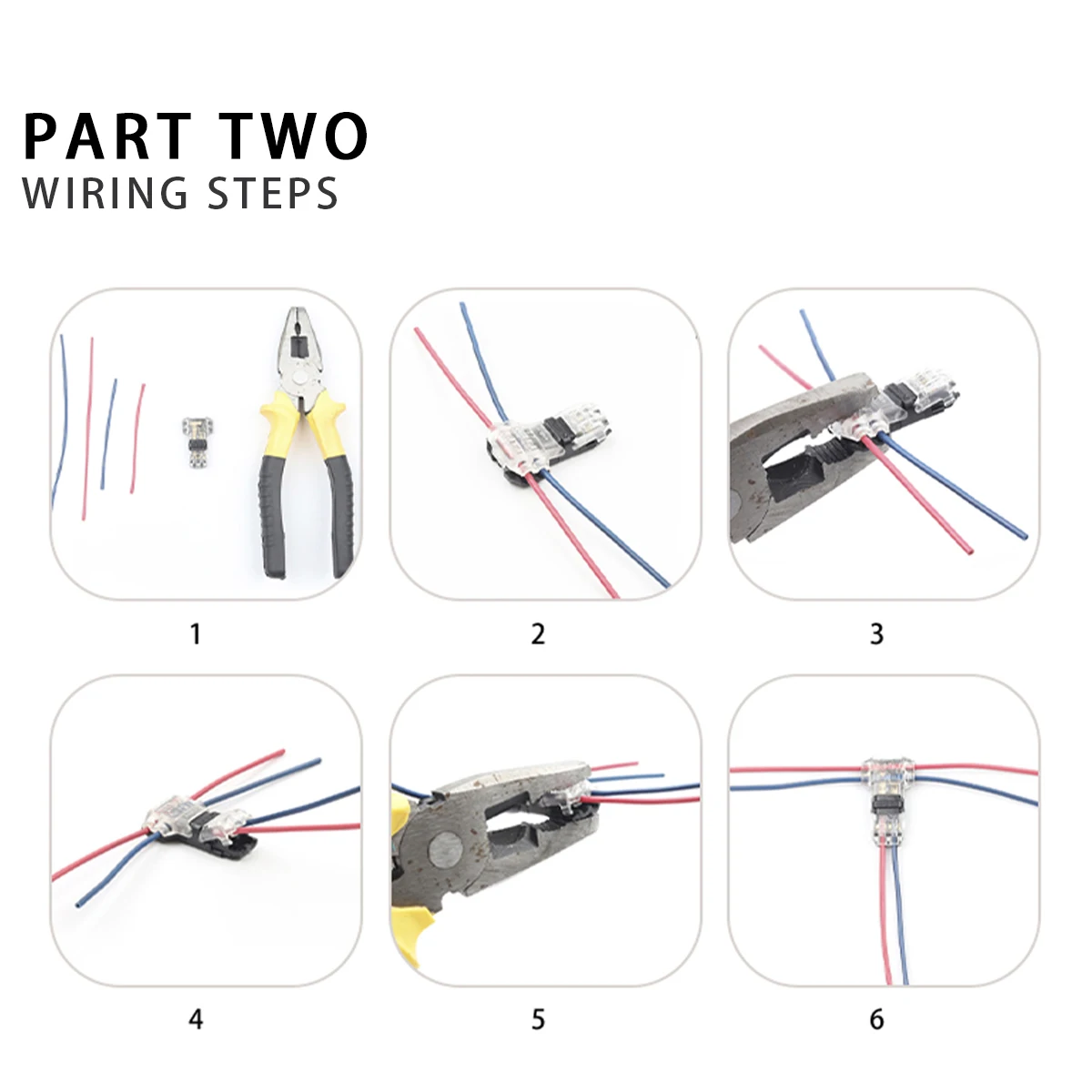 PART TWO
WIRING STEPS

1

2

3

4

5

6