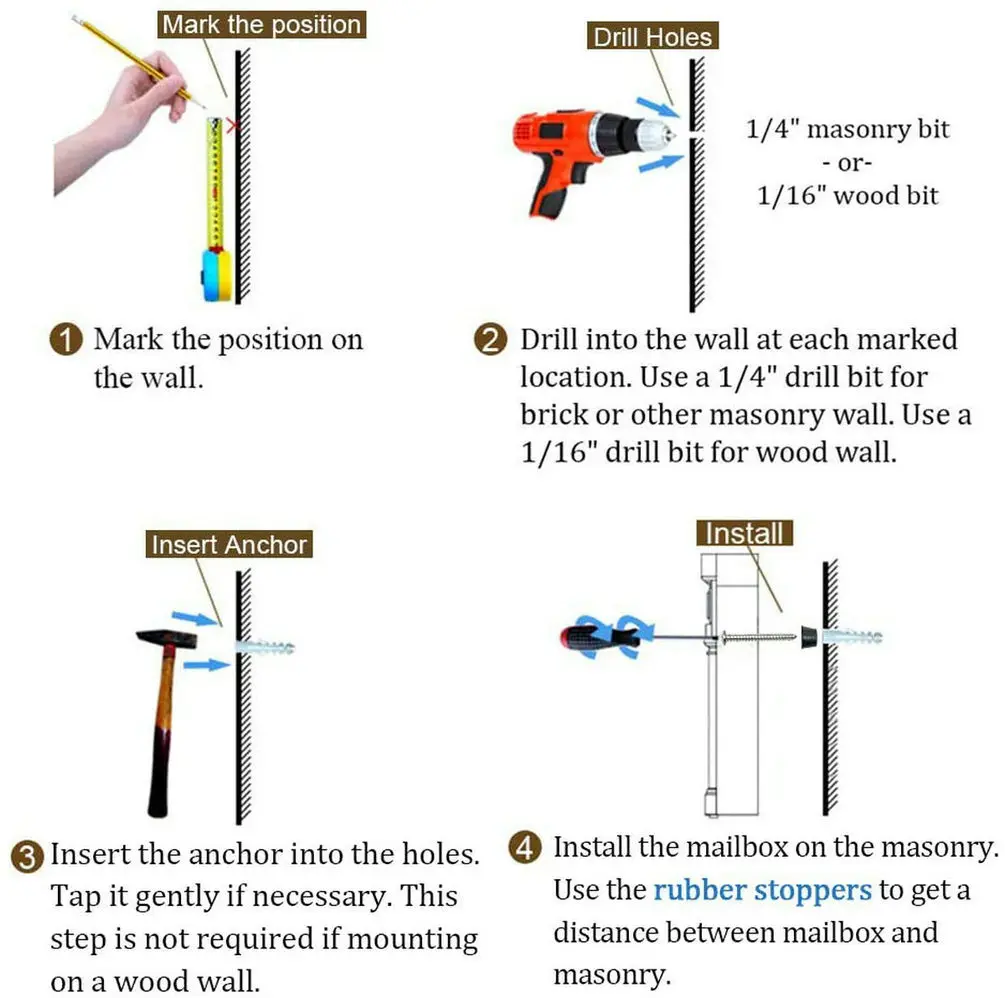 Mark the position

1 Mark the position on the wall.

Drill Holes

1/4" masonry bit
- or-
1/16" wood bit

2 Drill into the wall at each marked location. Use a 1/4" drill bit for brick or other masonry wall. Use a 1/16" drill bit for wood wall.

Insert Anchor

3 Insert the anchor into the holes. Tap it gently if necessary. This step is not required if mounting on a wood wall.

Install

4 Install the mailbox on the masonry. Use the rubber stoppers to get a distance between mailbox and masonry.