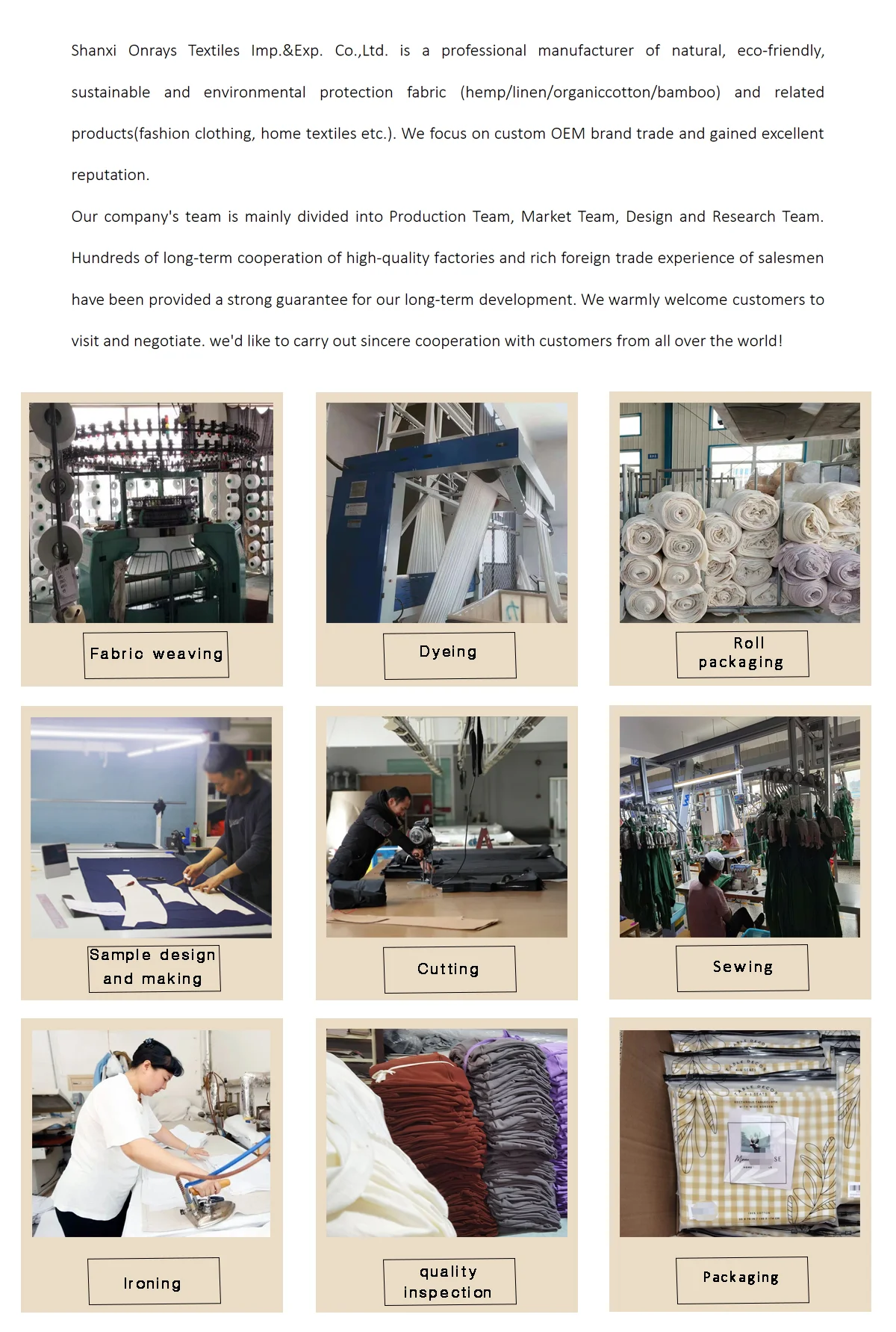 Shanxi Onrays Textiles Imp.&Exp. Co.,Ltd. is a professional manufacturer of natural, eco-friendly, sustainable and environmental protection fabric (hemp/linen/organiccotton/bamboo) and related products(fashion clothing, home textiles etc.). We focus on custom OEM brand trade and gained excellent reputation.

Our company's team is mainly divided into Production Team, Market Team, Design and Research Team. Hundreds of long-term cooperation of high-quality factories and rich foreign trade experience of salesmen have been provided a strong guarantee for our long-term development. We warmly welcome customers to visit and negotiate. we'd like to carry out sincere cooperation with customers from all over the world!

Fabric weaving

Dyeing

Roll packaging

Sample design and making

Cutting

Sewing

Ironing

quality inspection

Packaging