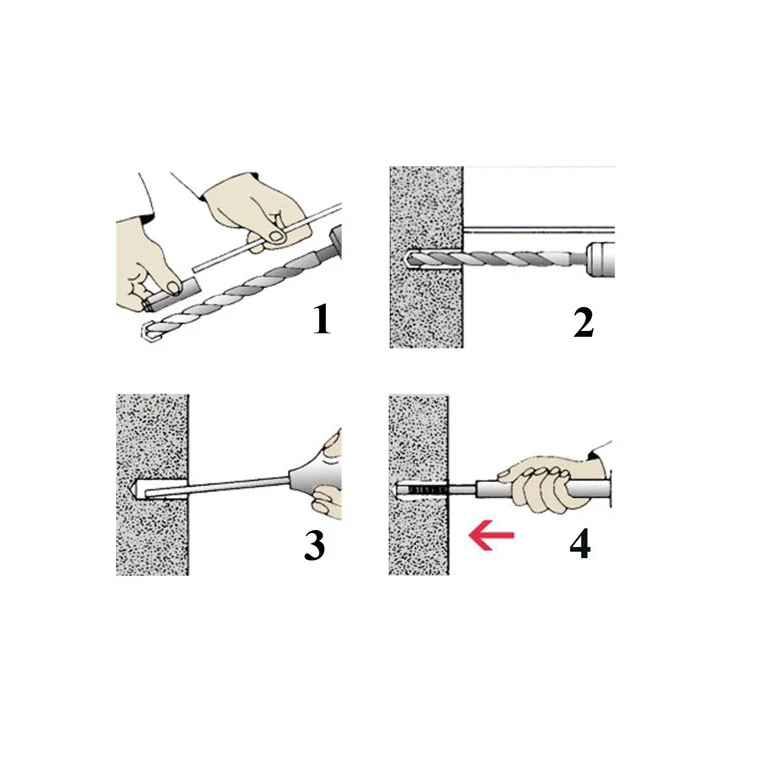 1

2

3

4