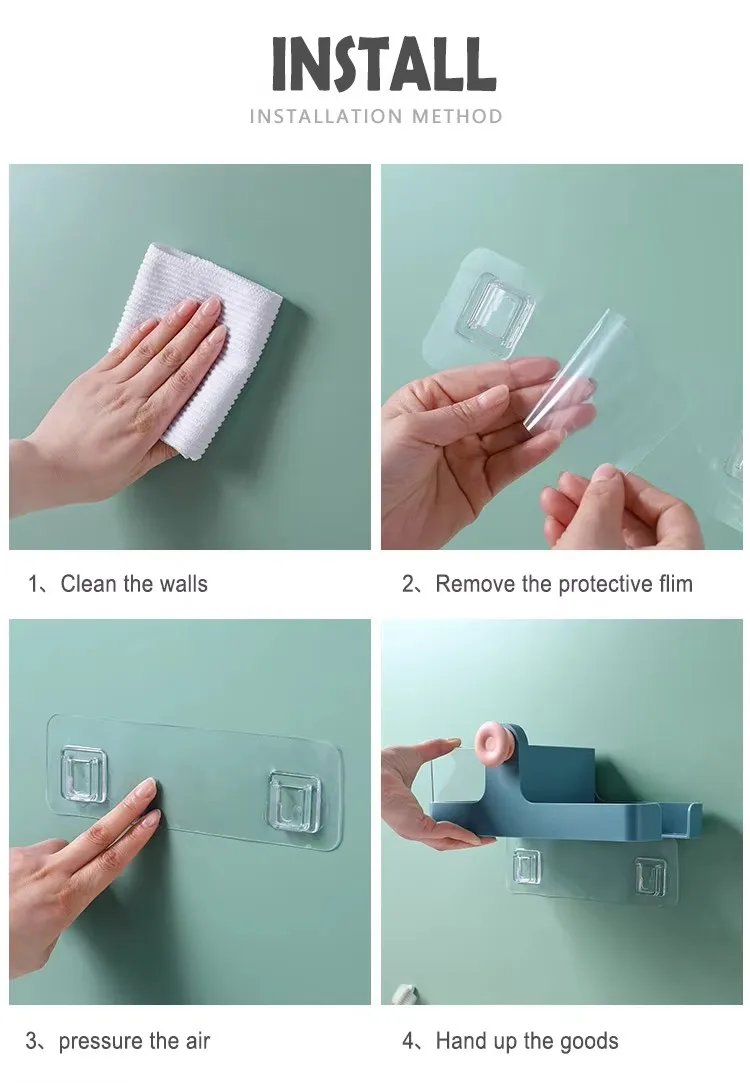 INSTALL

INSTALLATION METHOD

1、Clean the walls

2、Remove the protective flim

3、pressure the air

4、Hand up the goods