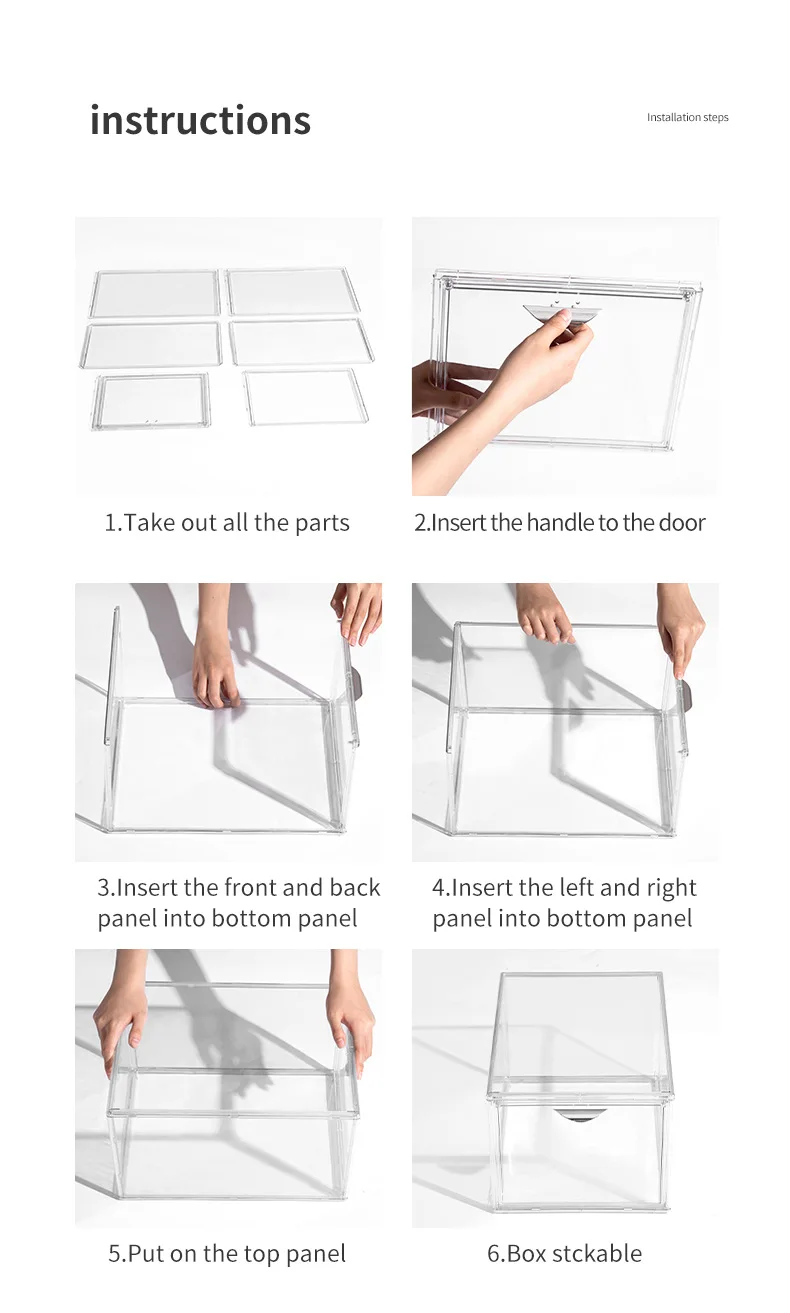 instructions

Installation steps

1.Take out all the parts

2.Insert the handle to the door

3.Insert the front and back panel into bottom panel

4.Insert the left and right panel into bottom panel

5.Put on the top panel

6.Box stckable