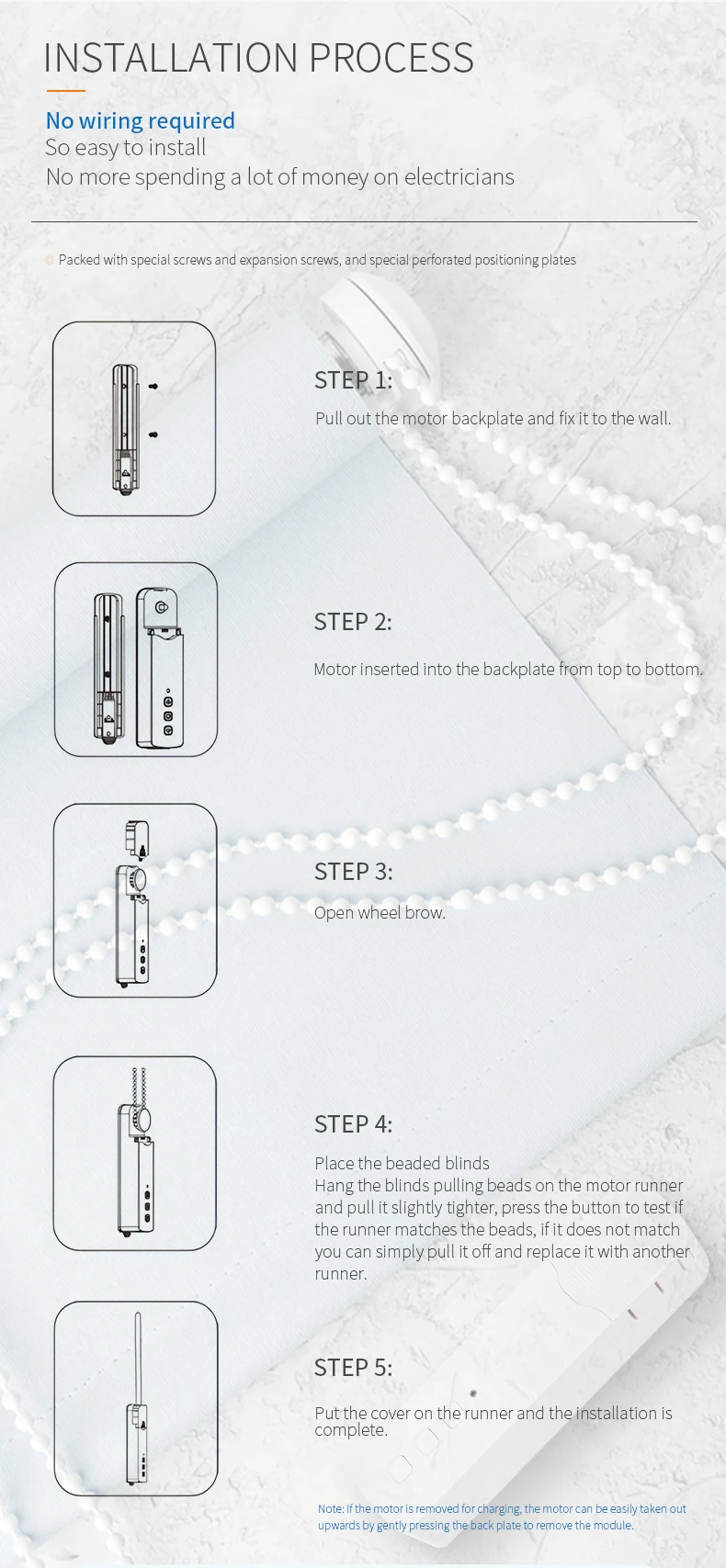 INSTALLATION PROCESS

No wiring required
So easy to install
No more spending a lot of money on electricians

Packed with special screws and expansion screws, and special perforated positioning plates

STEP 1:
Pull out the motor backplate and fix it to the wall.

STEP 2:
Motor inserted into the backplate from top to bottom.

STEP 3:
Open wheel brow.

STEP 4:
Place the beaded blinds
Hang the blinds pulling beads on the motor runner and pull it slightly tighter, press the button to test if the runner matches the beads, if it does not match you can simply pull it off and replace it with another runner.

STEP 5:
Put the cover on the runner and the installation is complete.

Note: If the motor is removed for charging, the motor can be easily taken out upwards by gently pressing the back plate to remove the module.