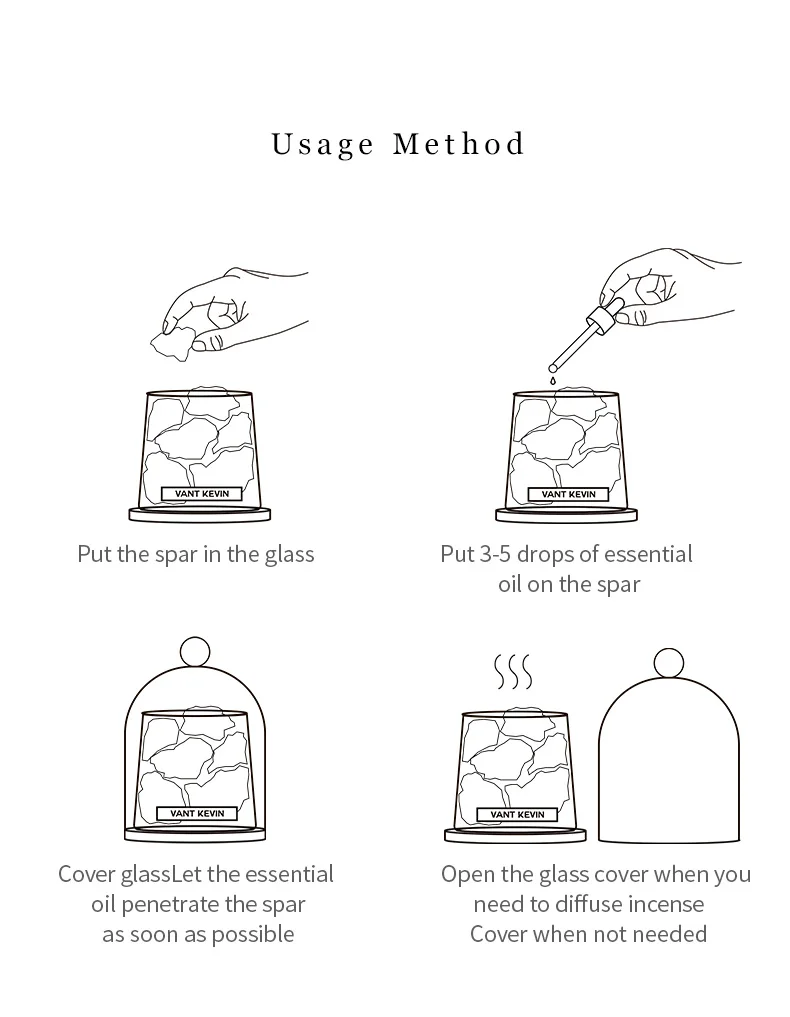 Usage Method

VANT KEVIN

Put the spar in the glass

VANT KEVIN

Put 3-5 drops of essential oil on the spar

VANT KEVIN

Cover glassLet the essential oil penetrate the spar as soon as possible

VANT KEVIN

Open the glass cover when you need to diffuse incense Cover when not needed