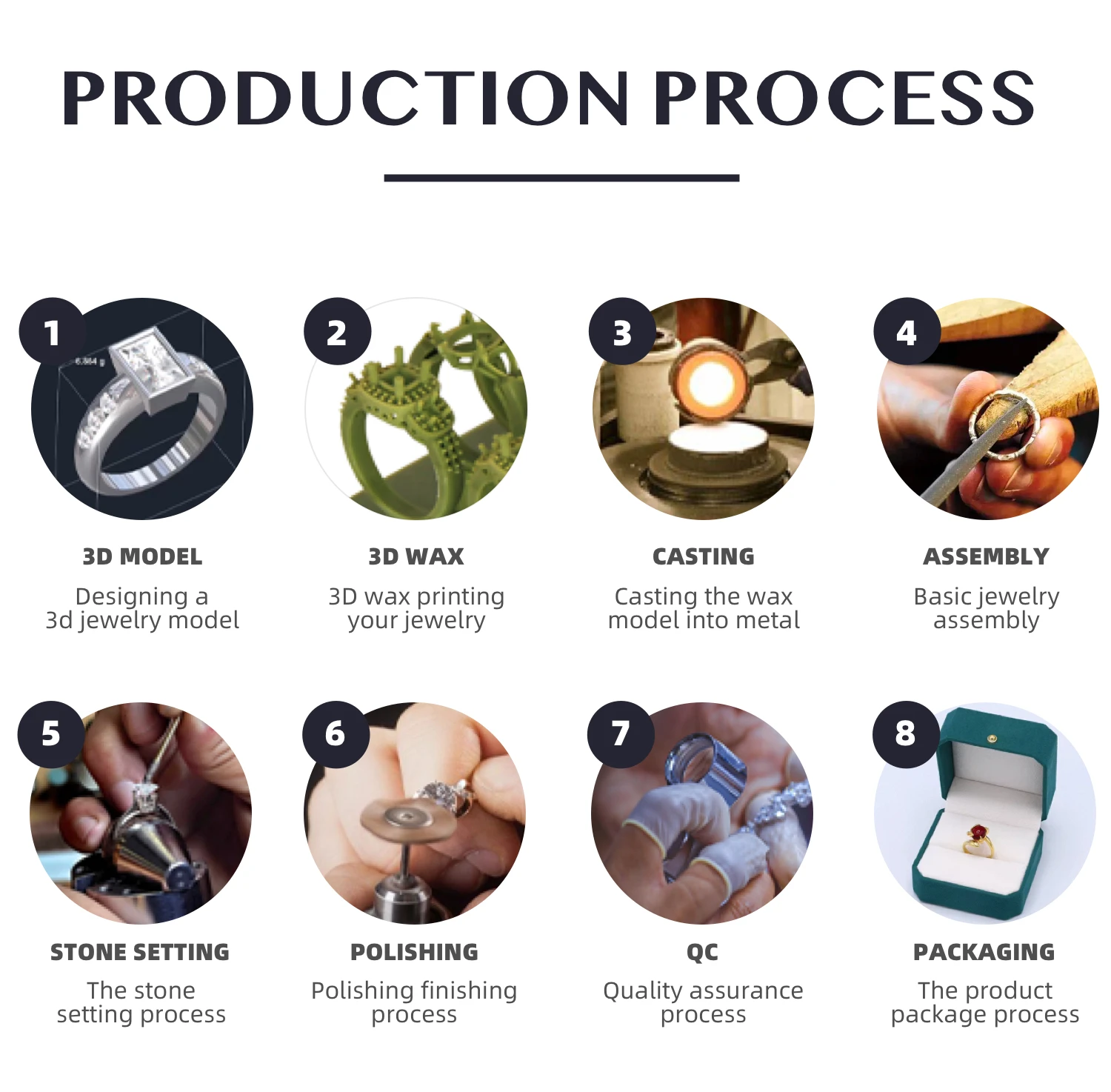 PRODUCTION PROCESS

1
6.864 g
3D MODEL
Designing a 3d jewelry model

2
3D WAX
3D wax printing your jewelry

3
CASTING
Casting the wax model into metal

4
ASSEMBLY
Basic jewelry assembly

5
STONE SETTING
The stone setting process

6
POLISHING
Polishing finishing process

7
QC
Quality assurance process

8
PACKAGING
The product package process