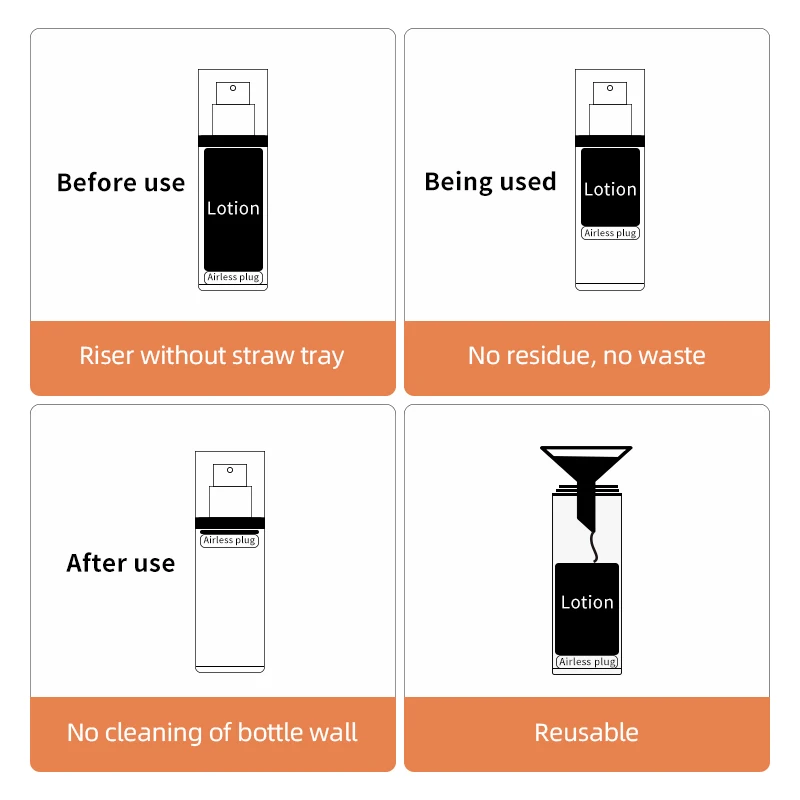 Before use

Lotion

Airless plug

Riser without straw tray

Being used

Lotion

Airless plug

No residue, no waste

After use

Airless plug

No cleaning of bottle wall

Lotion

Airless plug

Reusable