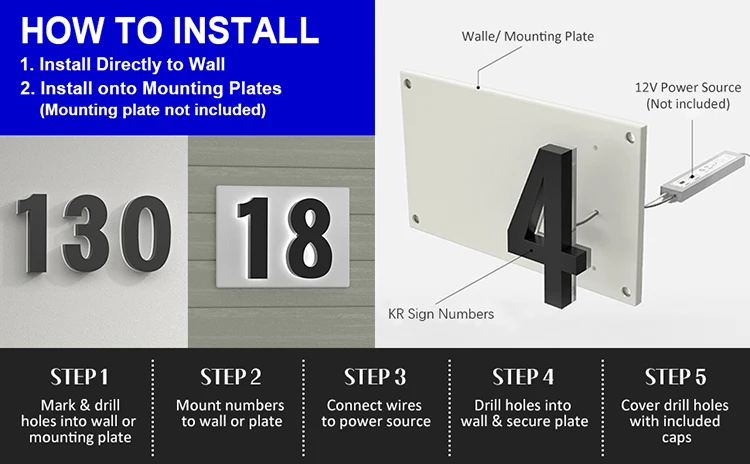 HOW TO INSTALL
1. Install Directly to Wall
2. Install onto Mounting Plates
(Mounting plate not included)

130

18

Walle/ Mounting Plate

12V Power Source
(Not included)

4

KR Sign Numbers

STEP 1
Mark & drill holes into wall or mounting plate

STEP 2
Mount numbers to wall or plate

STEP 3
Connect wires to power source

STEP 4
Drill holes into wall & secure plate

STEP 5
Cover drill holes with included caps