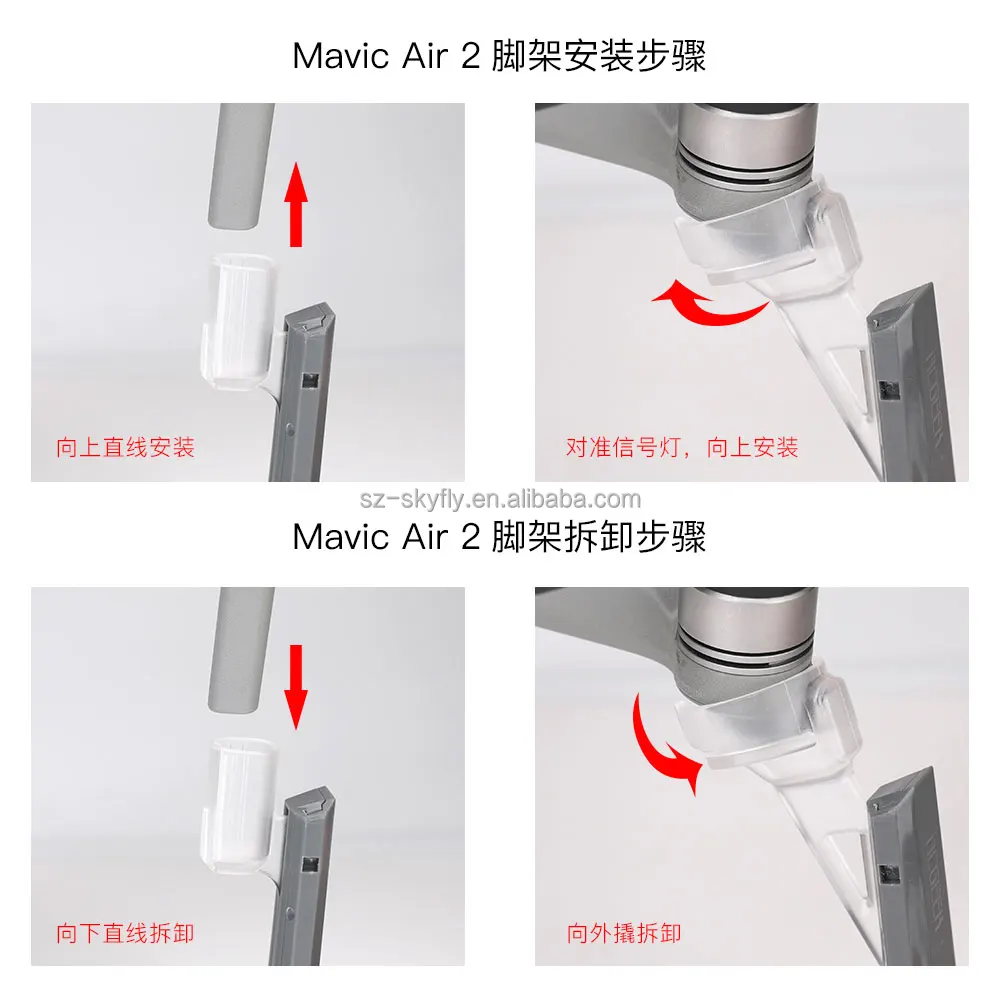 Mavic Air 2 脚架安装步骤

向上直线安装

对准信号灯，向上安装

sz-skyfly.en.alibaba.com

Mavic Air 2 脚架拆卸步骤

向下直线拆卸

向外撬拆卸