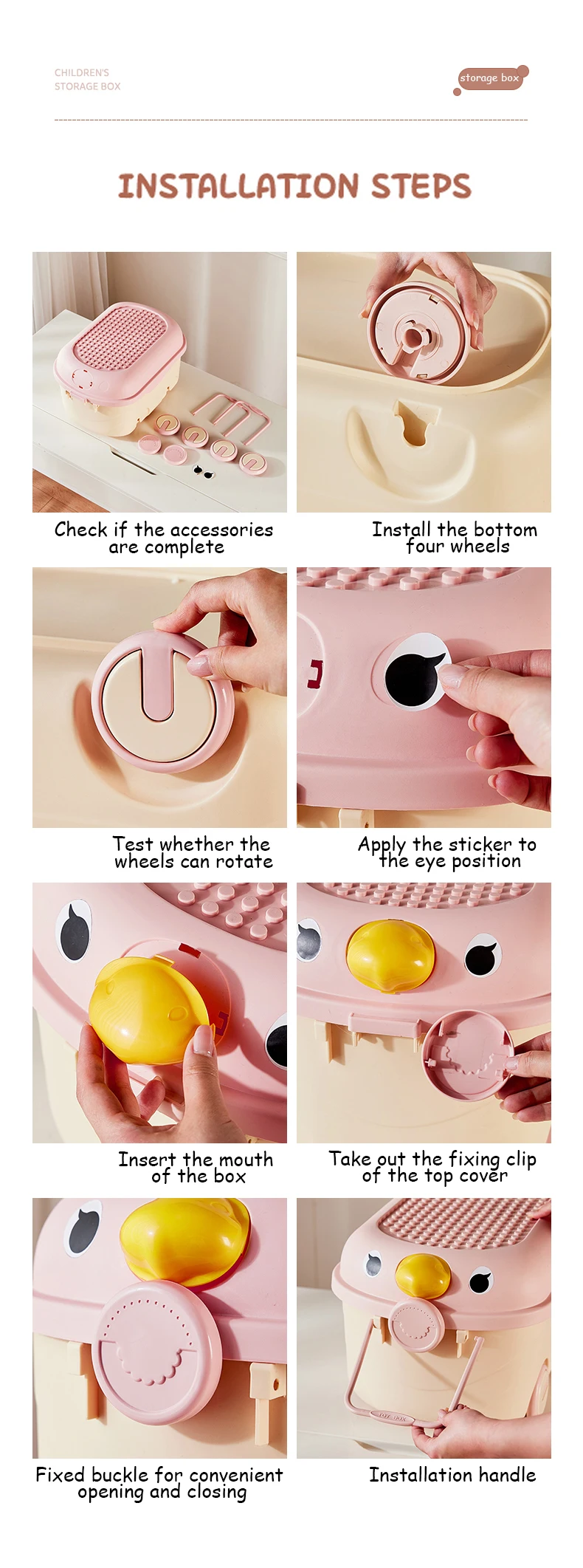 CHILDREN'S STORAGE BOX

storage box

INSTALLATION STEPS

Check if the accessories are complete

Install the bottom four wheels

Test whether the wheels can rotate

Apply the sticker to the eye position

Insert the mouth of the box

Take out the fixing clip of the top cover

Fixed buckle for convenient opening and closing

Installation handle