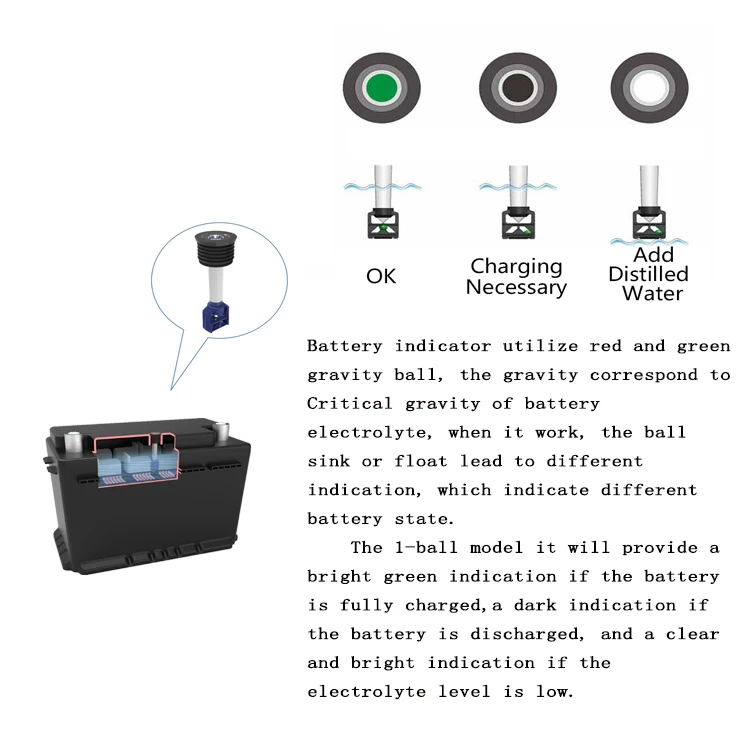 OK

Charging Necessary

Add Distilled Water

Battery indicator utilize red and green gravity ball, the gravity correspond to Critical gravity of battery electrolyte, when it work, the ball sink or float lead to different indication, which indicate different battery state.

The 1-ball model it will provide a bright green indication if the battery is fully charged,a dark indication if the battery is discharged, and a clear and bright indication if the electrolyte level is low.