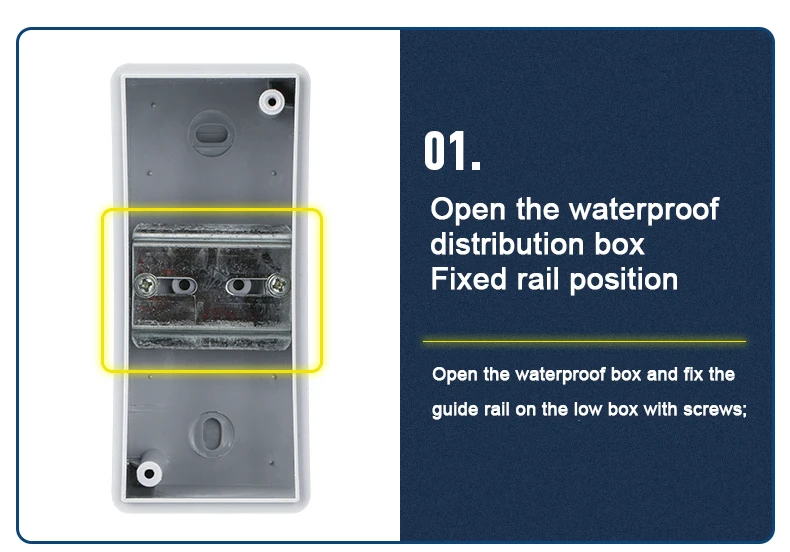 01.

Open the waterproof distribution box
Fixed rail position

Open the waterproof box and fix the guide rail on the low box with screws;