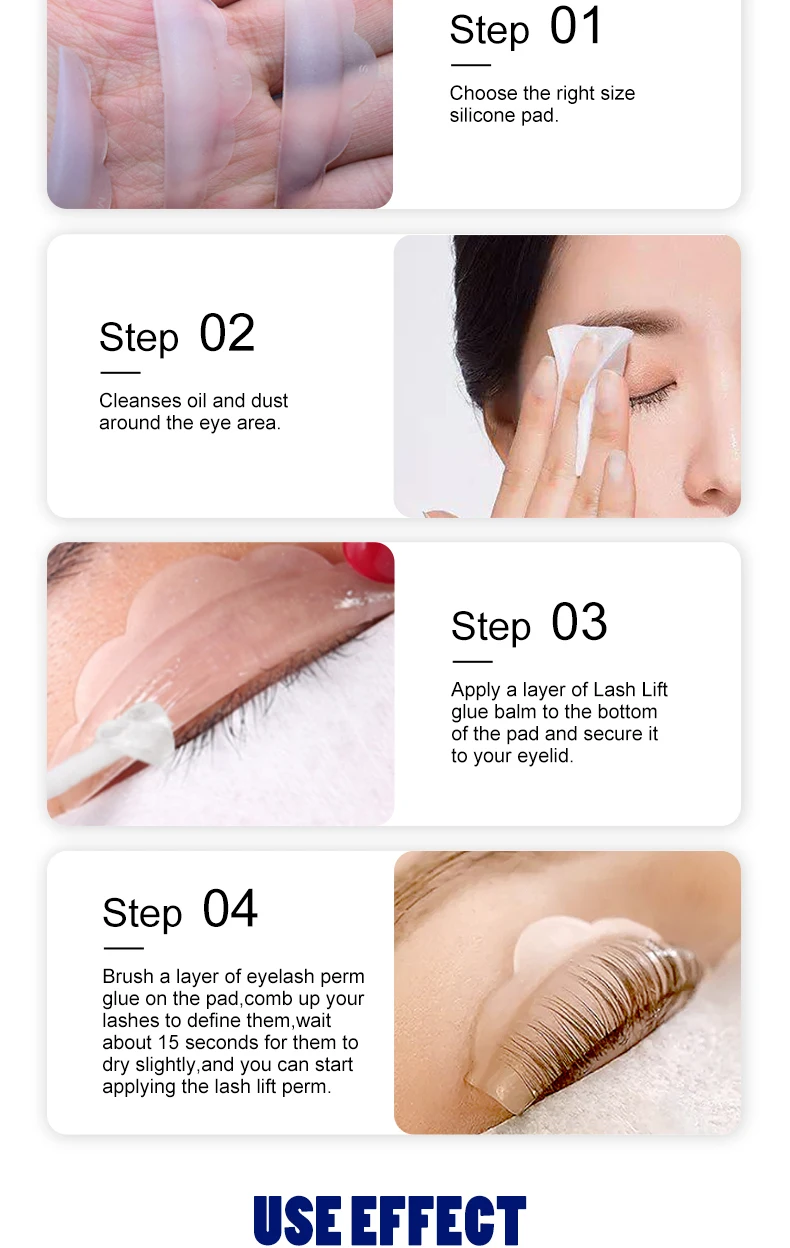 Step 01

Choose the right size silicone pad.

Step 02

Cleanses oil and dust around the eye area.

Step 03

Apply a layer of Lash Lift glue balm to the bottom of the pad and secure it to your eyelid.

Step 04

Brush a layer of eyelash perm glue on the pad,comb up your lashes to define them,wait about 15 seconds for them to dry slightly,and you can start applying the lash lift perm.

USE EFFECT