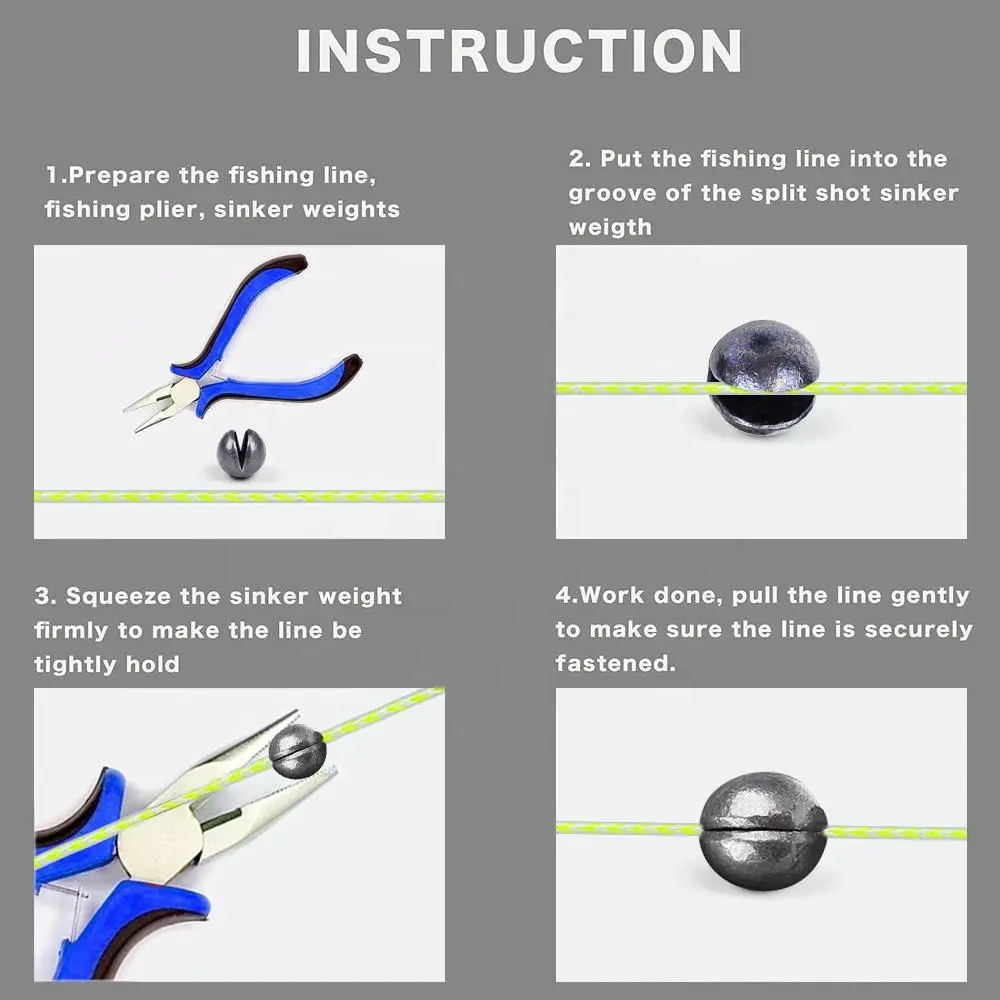 INSTRUCTION

1.Prepare the fishing line, fishing plier, sinker weights

2. Put the fishing line into the groove of the split shot sinker weigth

3. Squeeze the sinker weight firmly to make the line be tightly hold

4.Work done, pull the line gently to make sure the line is securely fastened.