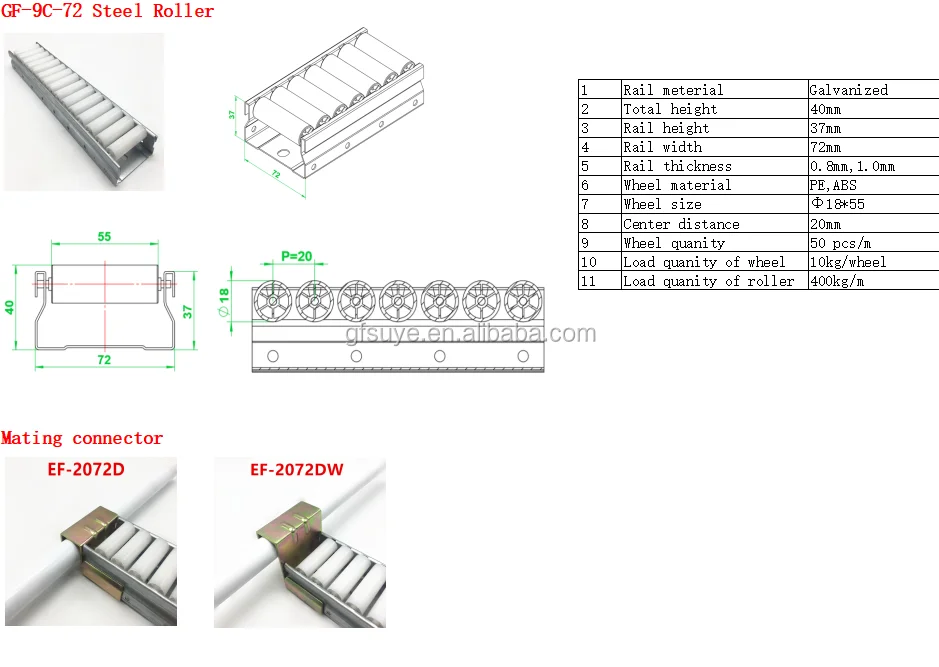 GF-9C-72 Steel Roller

37

72

55

40

37

72

P=20

$\phi 18$

gfsuye.en.alibaba.com

| 1 | Rail meterial | Galvanized |
|---|---|---|
| 2 | Total height | 40mm |
| 3 | Rail height | 37mm |
| 4 | Rail width | 72mm |
| 5 | Rail thickness | 0.8mm,1.0mm |
| 6 | Wheel material | PE,ABS |
| 7 | Wheel size | Φ18*55 |
| 8 | Center distance | 20mm |
| 9 | Wheel quanity | 50 pcs/m |
| 10 | Load quanity of wheel | 10kg/wheel |
| 11 | Load quanity of roller | 400kg/m |

Mating connector

EF-2072D

EF-2072DW