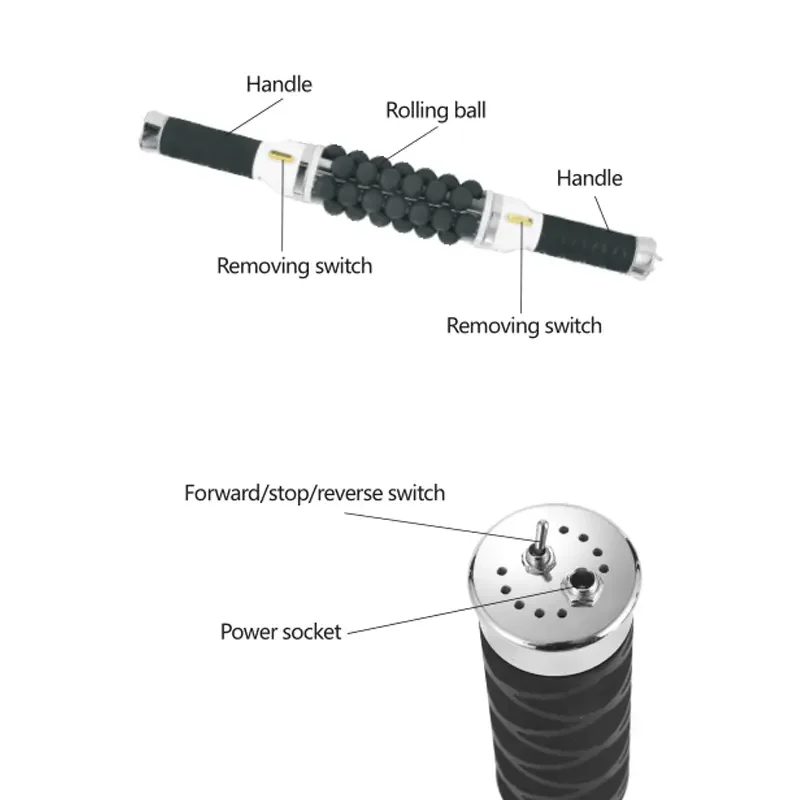 Handle
Rolling ball
Handle
Removing switch
Removing switch

Forward/stop/reverse switch
Power socket