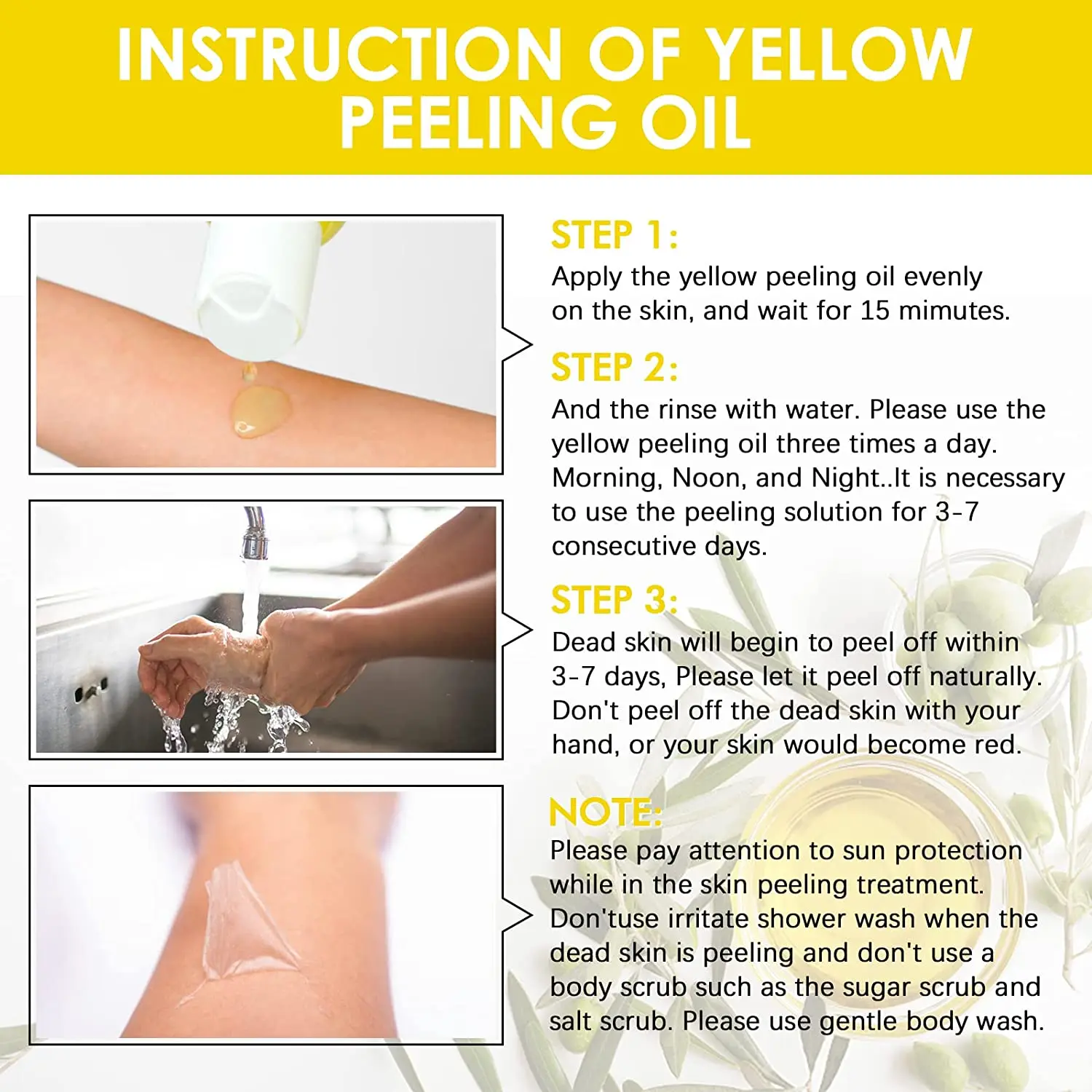 INSTRUCTION OF YELLOW PEELING OIL

STEP 1:
Apply the yellow peeling oil evenly on the skin, and wait for 15 mimutes.

STEP 2:
And the rinse with water. Please use the yellow peeling oil three times a day. Morning, Noon, and Night..It is necessary to use the peeling solution for 3-7 consecutive days.

STEP 3:
Dead skin will begin to peel off within 3-7 days, Please let it peel off naturally. Don't peel off the dead skin with your hand, or your skin would become red.

NOTE:
Please pay attention to sun protection while in the skin peeling treatment. Don'tuse irritate shower wash when the dead skin is peeling and don't use a body scrub such as the sugar scrub and salt scrub. Please use gentle body wash.