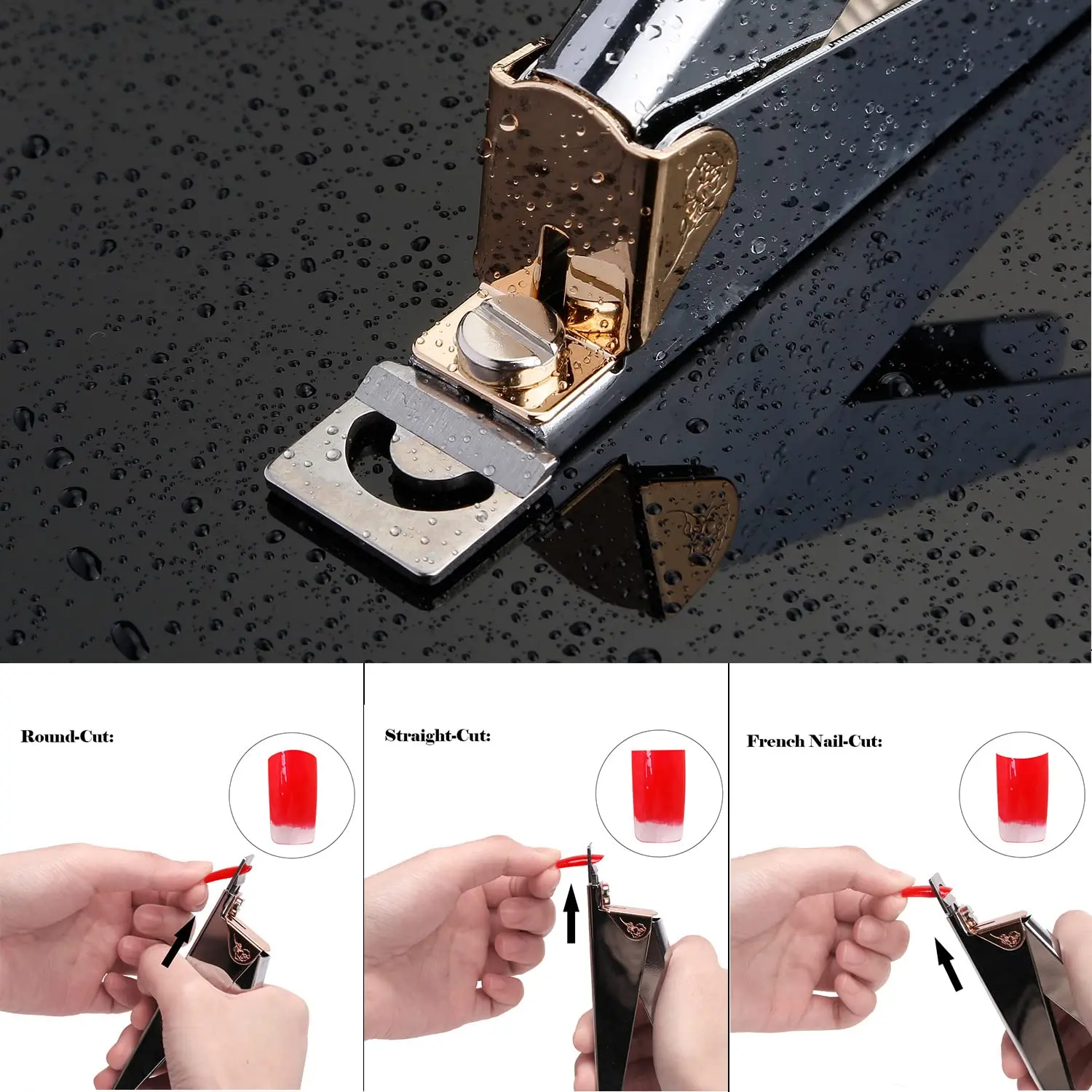 Round-Cut:

Straight-Cut:

French Nail-Cut: