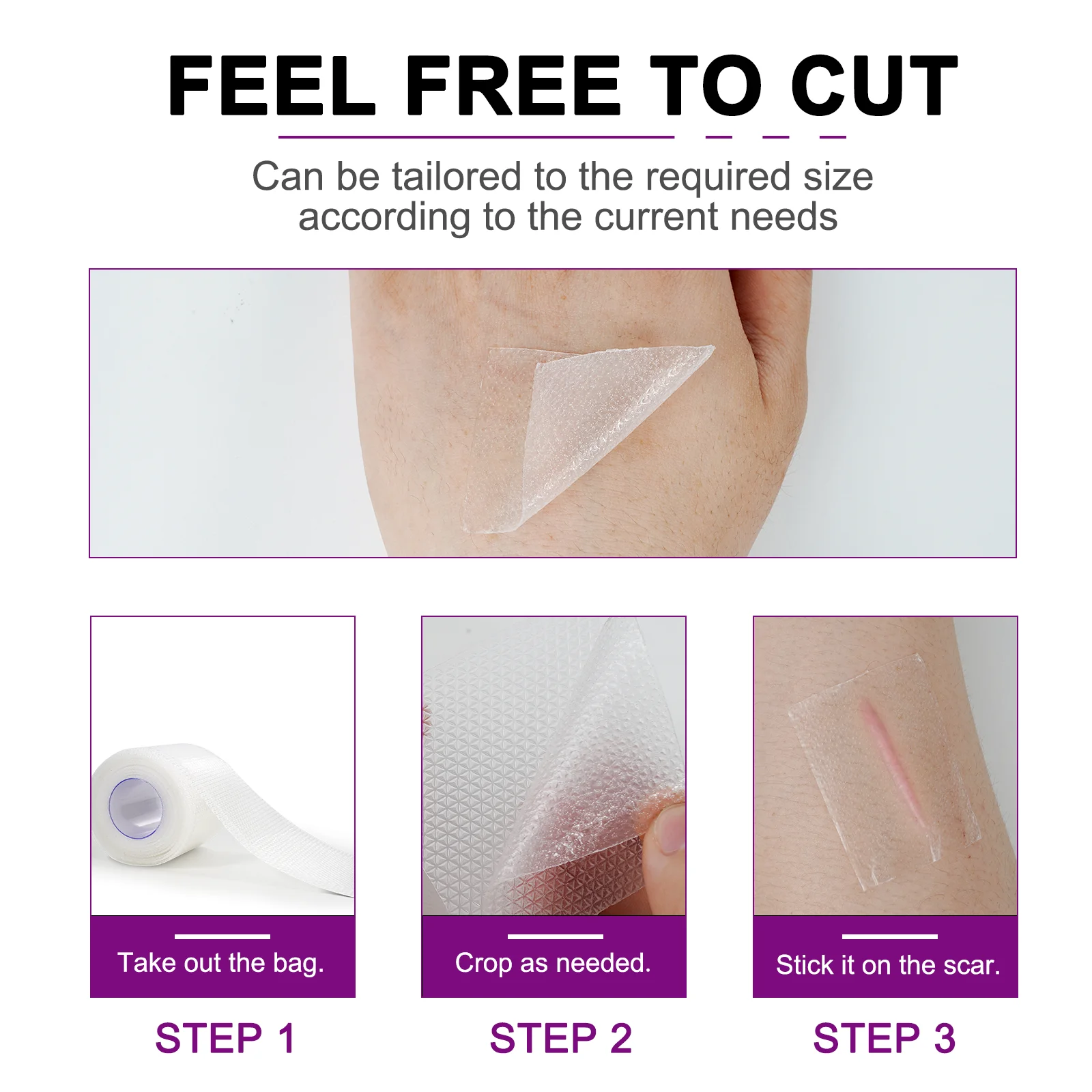 FEEL FREE TO CUT

Can be tailored to the required size according to the current needs

Take out the bag.

STEP 1

Crop as needed.

STEP 2

Stick it on the scar.

STEP 3