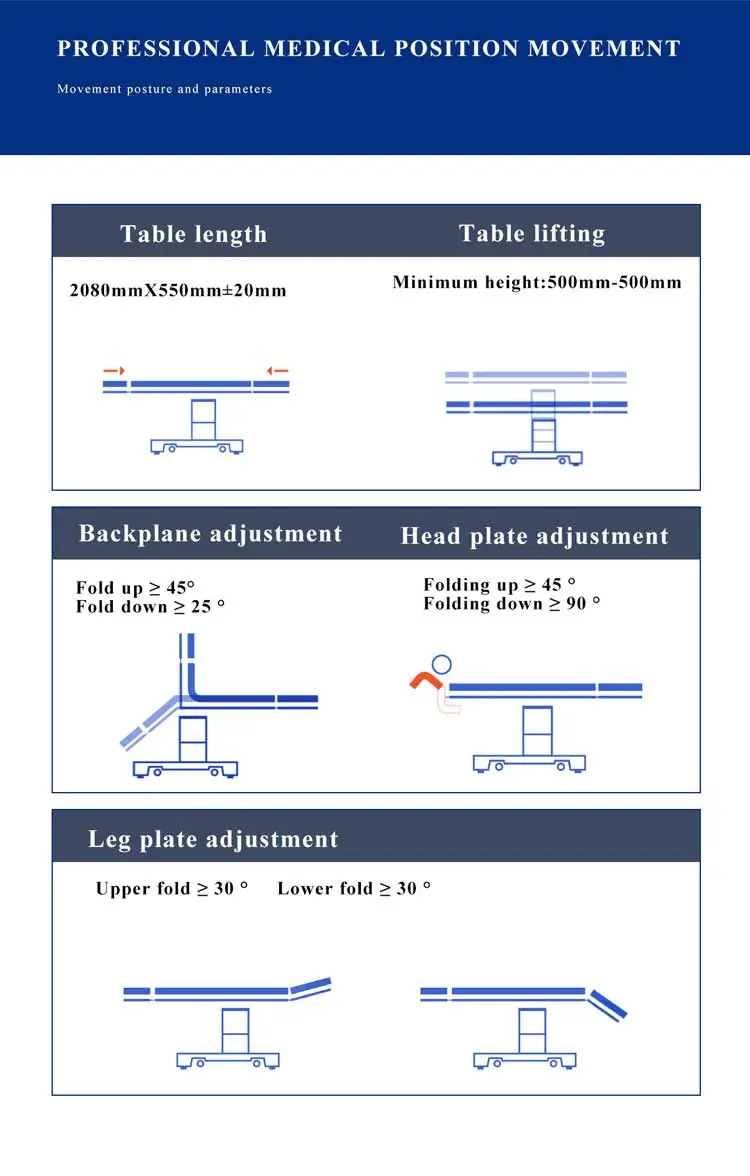 PROFESSIONAL MEDICAL POSITION MOVEMENT

Movement posture and parameters

Table length

2080mmX550mm±20mm

Table lifting

Minimum height:500mm-500mm

Backplane adjustment

Fold up ≥ 45°
Fold down ≥ 25 °

Head plate adjustment

Folding up ≥ 45 °
Folding down ≥ 90 °

Leg plate adjustment

Upper fold ≥ 30 °   Lower fold ≥ 30 °