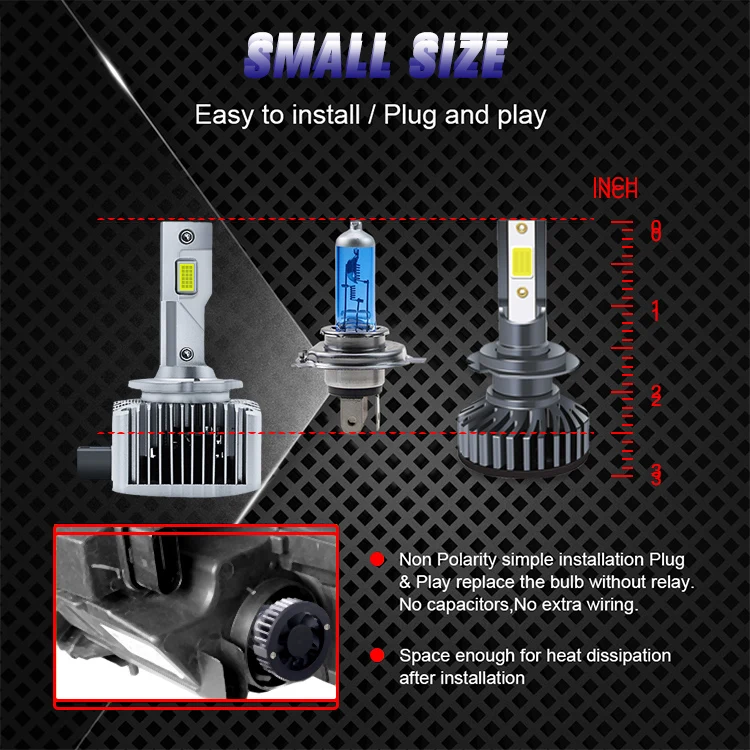 SMALL SIZE

Easy to install / Plug and play

INCH

0

1

2

3

Non Polarity simple installation Plug & Play replace the bulb without relay. No capacitors,No extra wiring.

Space enough for heat dissipation after installation