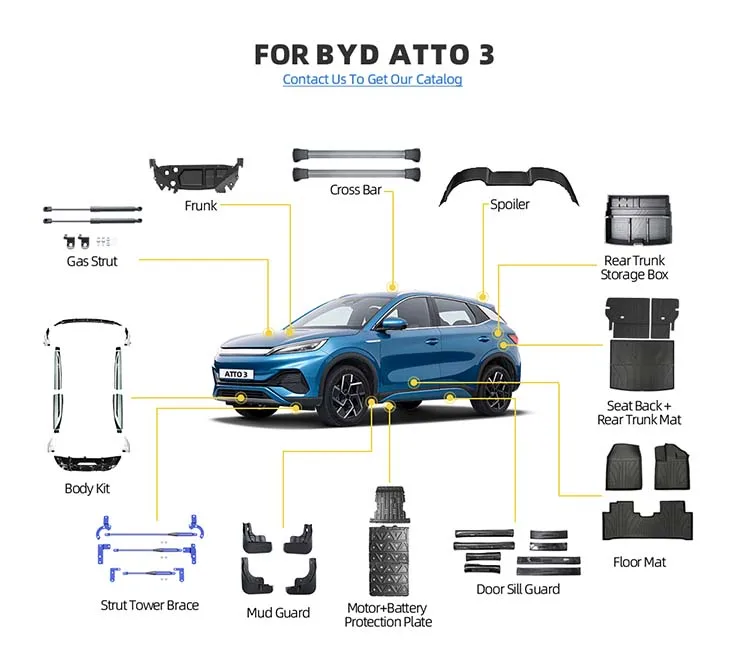 FOR BYD ATTO 3
Contact Us To Get Our Catalog

Frunk

Cross Bar

Spoiler

Gas Strut

Rear Trunk Storage Box

ATTO 3

Seat Back + Rear Trunk Mat

Body Kit

Floor Mat

Strut Tower Brace

Mud Guard

Motor+Battery Protection Plate

Door Sill Guard