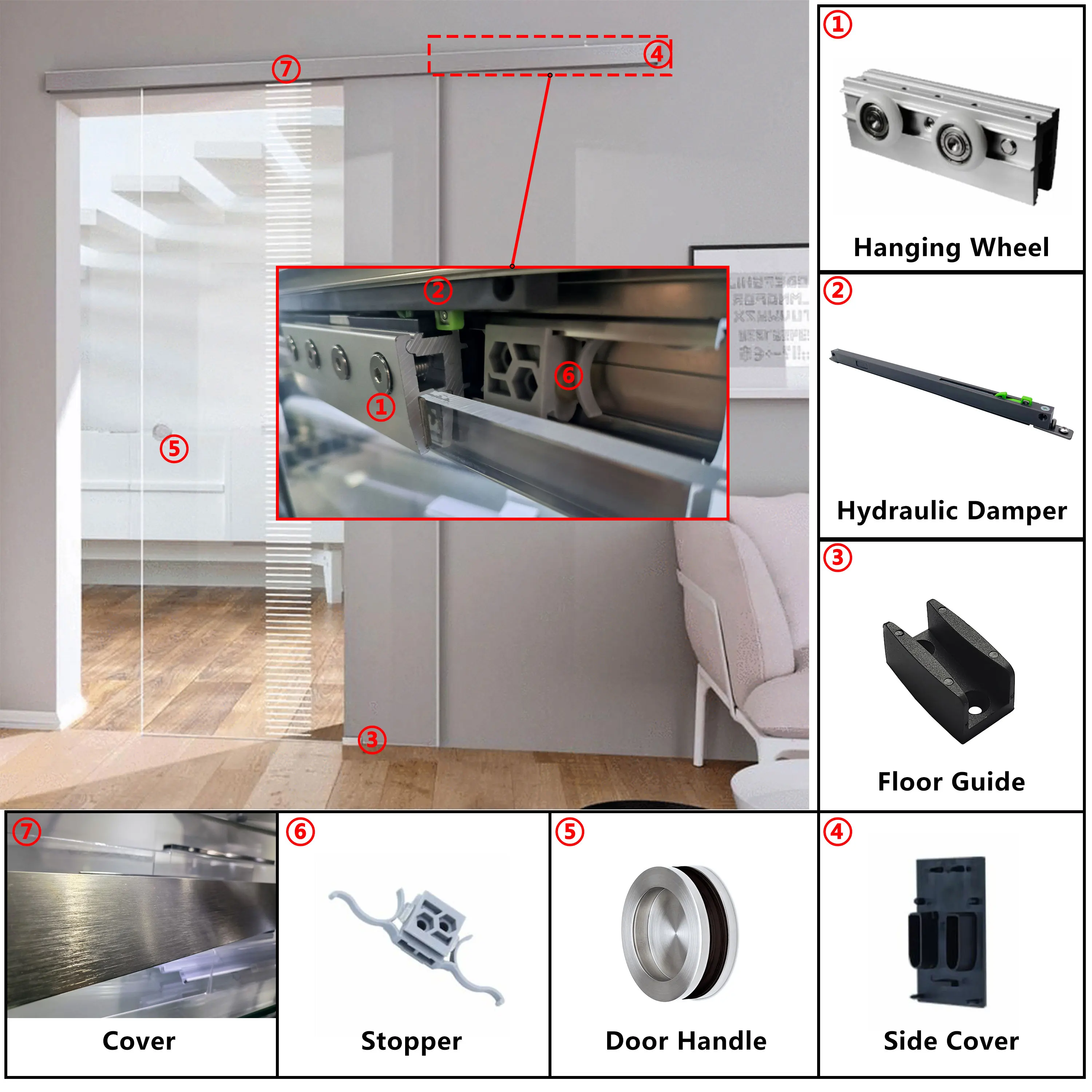 7
4
2
6
1
5
3

1
Hanging Wheel

2
Hydraulic Damper

3
Floor Guide

7
Cover

6
Stopper

5
Door Handle

4
Side Cover